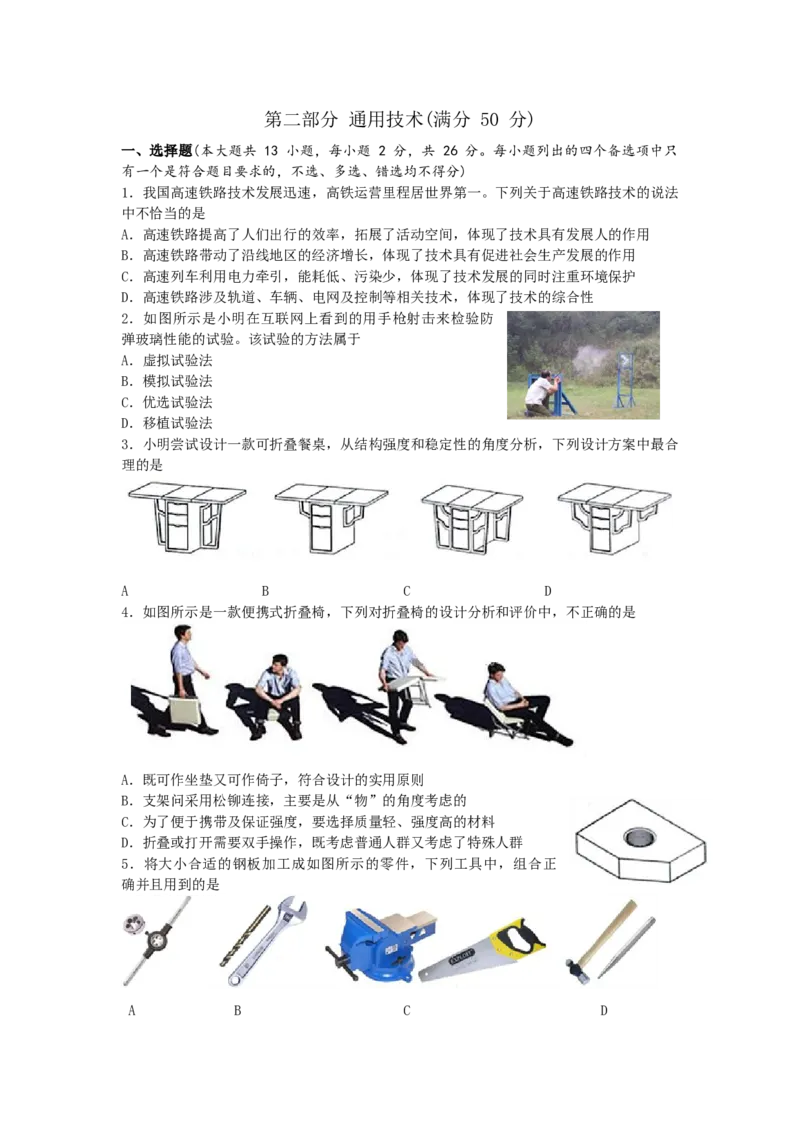 第二部分 通用技术(满分 50 分)

一、选择题(本大题共 13 小题，每小题 2 分，共 26 分。每小题列出的四个备选项中只有一个是符合题目要求的，不选、多选、错选均不得分)

1. 我国高速铁路技术发展迅速，高铁运营里程居世界第一。下列关于高速铁路技术的说法中不恰当的是

A. 高速铁路提高了人们出行的效率，拓展了活动空间，体现了技术具有发展人的作用

B. 高速铁路带动了沿线地区的经济增长，体现了技术具有促进社会生产发展的作用

C. 高速列车利用电力牵引，能耗低、污染少，体现了技术发展的同时注重环境保护

D. 高速铁路涉及轨道、车辆、电网及控制等相关技术，体现了技术的综合性

2. 如图所示是小明在互联网上看到的用手枪射击来检验防弹玻璃性能的试验。该试验的方法属于

A. 虚拟试验法

B. 模拟试验法

C. 优选试验法

D. 移植试验法

3. 小明尝试设计一款可折叠餐桌，从结构强度和稳定性的角度分析，下列设计方案中最合理的是

A B C D

4. 如图所示是一款便携式折叠椅，下列对折叠椅的设计分析和评价中，不正确的是

A. 既可作坐垫又可作椅子，符合设计的实用原则

B. 支架间采用松铆连接，主要是从“物”的角度考虑的

C. 为了便于携带及保证强度，要选择质量轻、强度高的材料

D. 折叠或打开需要双手操作，既考虑普通人群又考虑了特殊人群

5. 将大小合适的钢板加工成如图所示的零件，下列工具中，组合正确并且用到的是

A B C D