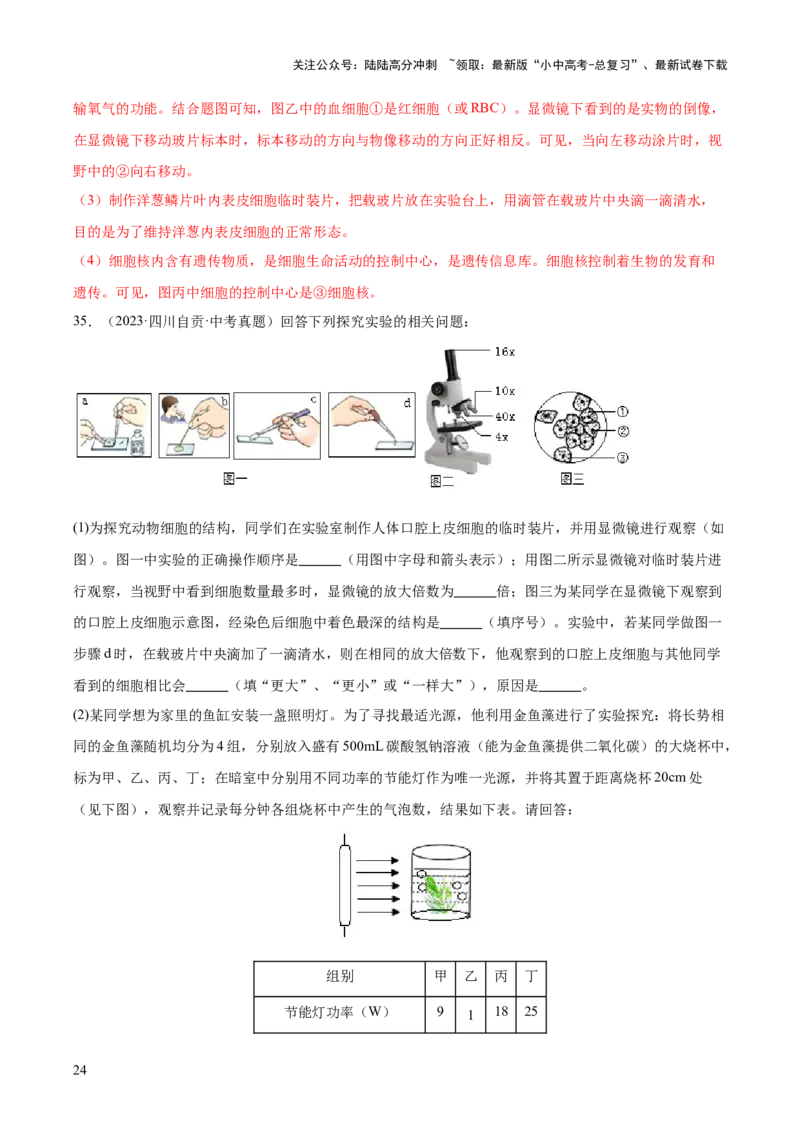 关注公众号：陆陆高分冲刺 ~领取：最新版“小中高考-总复习”、最新试卷下载

输氧气的功能。结合题图可知，图乙中的血细胞①是红细胞（或RBC）。显微镜下看到的是实物的倒像，在显微镜下移动玻片标本时，标本移动的方向与物像移动的方向正好相反。可见，当向左移动涂片时，视野中的②向右移动。

（3）制作洋葱鳞片叶内表皮细胞临时装片，把载玻片放在实验台上，用滴管在载玻片中央滴一滴清水，目的是为了维持洋葱内表皮细胞的正常形态。

（4）细胞核内含有遗传物质，是细胞生命活动的控制中心，是遗传信息库。细胞核控制着生物的发育和遗传。可见，图丙中细胞的控制中心是③细胞核。

35.（2023·四川自贡·中考真题）回答下列探究实验的相关问题：

a b c d

图一

16x
10x
40x
4x

图二

①
②
③

图三

(1)为探究动物细胞的结构，同学们在实验室制作人体口腔上皮细胞的临时装片，并用显微镜进行观察（如图）。图一中实验的正确操作顺序是______（用图中字母和箭头表示）；用图二所示显微镜对临时装片进行观察，当视野中看到细胞数量最多时，显微镜的放大倍数为______倍；图三为某同学在显微镜下观察到的口腔上皮细胞示意图，经染色后细胞中着色最深的结构是______（填序号）。实验中，若某同学做图一步骤d时，在载玻片中央滴加了一滴清水，则在相同的放大倍数下，他观察到的口腔上皮细胞与其他同学看到的细胞相比会______（填“更大”、“更小”或“一样大”），原因是______。

(2)某同学想为家里的鱼缸安装一盏照明灯。为了寻找最适光源，他利用金鱼藻进行了实验探究：将长势相同的金鱼藻随机均分为4组，分别放入盛有500mL碳酸氢钠溶液（能为金鱼藻提供二氧化碳）的大烧杯中，标为甲、乙、丙、丁；在暗室中分别用不同功率的节能灯作为唯一光源，并将其置于距离烧杯20cm处（见下图），观察并记录每分钟各组烧杯中产生的气泡数，结果如下表。请回答：

| 组别 | 甲 | 乙 | 丙 | 丁 |
|---|---|---|---|---|
| 节能灯功率（W） | 9 | 1 | 18 | 25 |

24