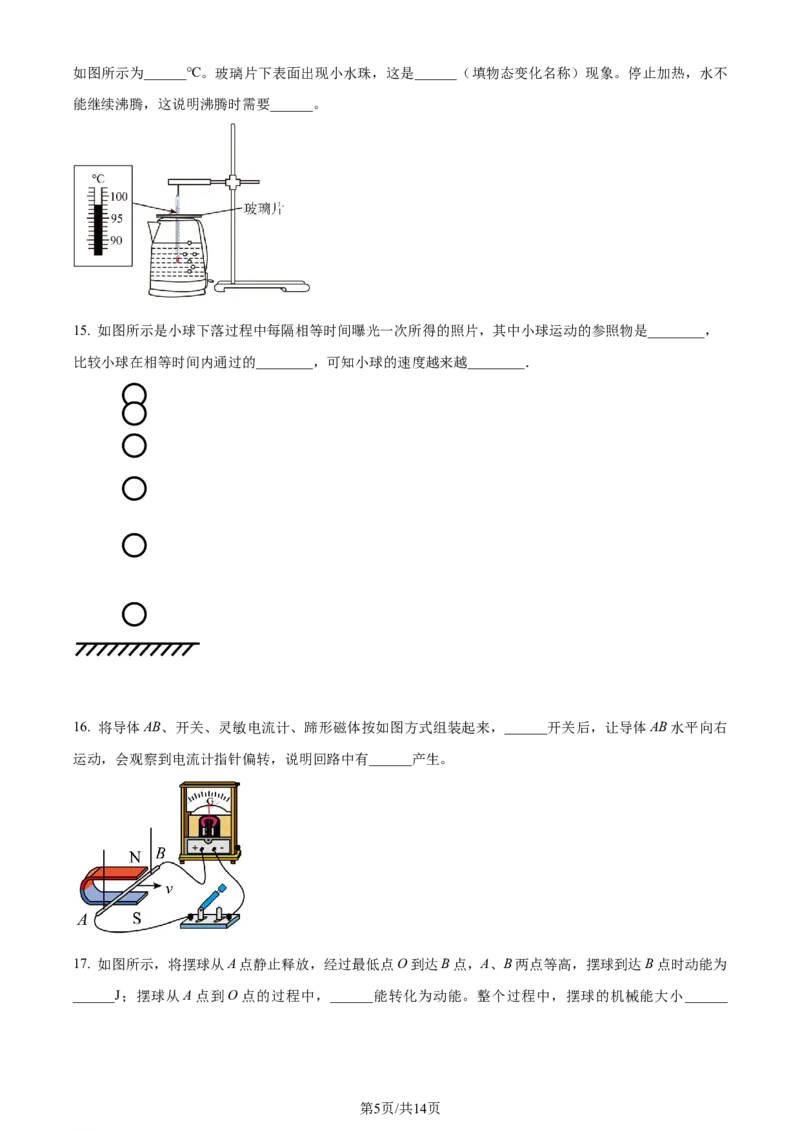 如图所示为______℃。玻璃片下表面出现小水珠，这是______（填物态变化名称）现象。停止加热，水不能继续沸腾，这说明沸腾时需要______。

℃
100
95
90
玻璃片

15. 如图所示是小球下落过程中每隔相等时间曝光一次所得的照片，其中小球运动的参照物是________，比较小球在相等时间内通过的________，可知小球的速度越来越________.

16. 将导体 $AB$、开关、灵敏电流计、蹄形磁体按如图方式组装起来，______开关后，让导体 $AB$ 水平向右运动，会观察到电流计指针偏转，说明回路中有______产生。

G
N
B
$v$
A
S

17. 如图所示，将摆球从 $A$ 点静止释放，经过最低点 $O$ 到达 $B$ 点，$A$、$B$ 两点等高，摆球到达 $B$ 点时动能为______J；摆球从 $A$ 点到 $O$ 点的过程中，______能转化为动能。整个过程中，摆球的机械能大小______

第5页/共14页