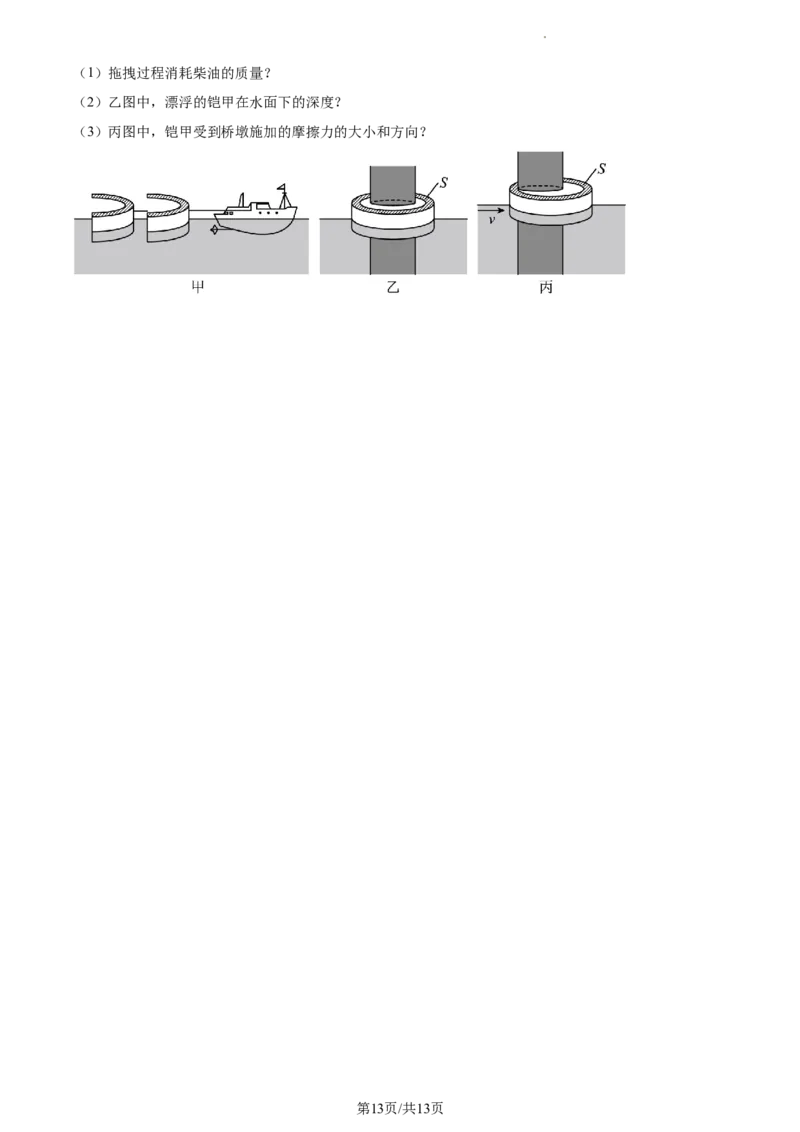 （1）拖拽过程消耗柴油的质量？

（2）乙图中，漂浮的铠甲在水面下的深度？

（3）丙图中，铠甲受到桥墩施加的摩擦力的大小和方向？

$S$

$S$

$v$

甲

乙

丙

第13页/共13页