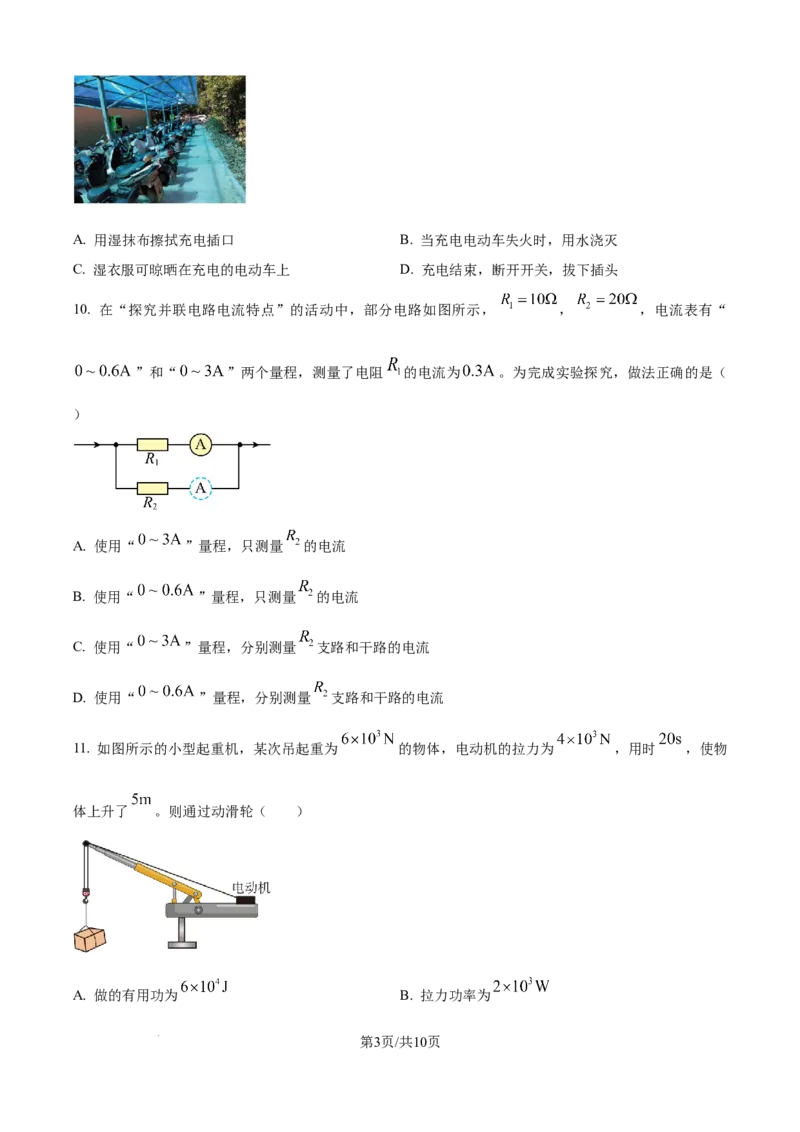 A. 用湿抹布擦拭充电插口

B. 当充电电动车失火时，用水浇灭

C. 湿衣服可晾晒在充电的电动车上

D. 充电结束，断开开关，拔下插头

10. 在“探究并联电路电流特点”的活动中，部分电路如图所示，$R_1=10\Omega$，$R_2=20\Omega$，电流表有“$0\sim0.6A$”和“$0\sim3A$”两个量程，测量了电阻$R_1$的电流为$0.3A$。为完成实验探究，做法正确的是（　　）

$R_1$ A $R_2$ A

A. 使用“$0\sim3A$”量程，只测量$R_2$的电流

B. 使用“$0\sim0.6A$”量程，只测量$R_2$的电流

C. 使用“$0\sim3A$”量程，分别测量$R_2$支路和干路的电流

D. 使用“$0\sim0.6A$”量程，分别测量$R_2$支路和干路的电流

11. 如图所示的小型起重机，某次吊起重为$6\times10^3N$的物体，电动机的拉力为$4\times10^3N$，用时$20s$，使物体上升了$5m$。则通过动滑轮（　　）

电动机

A. 做的有用功为$6\times10^4J$

B. 拉力功率为$2\times10^3W$

第3页/共10页