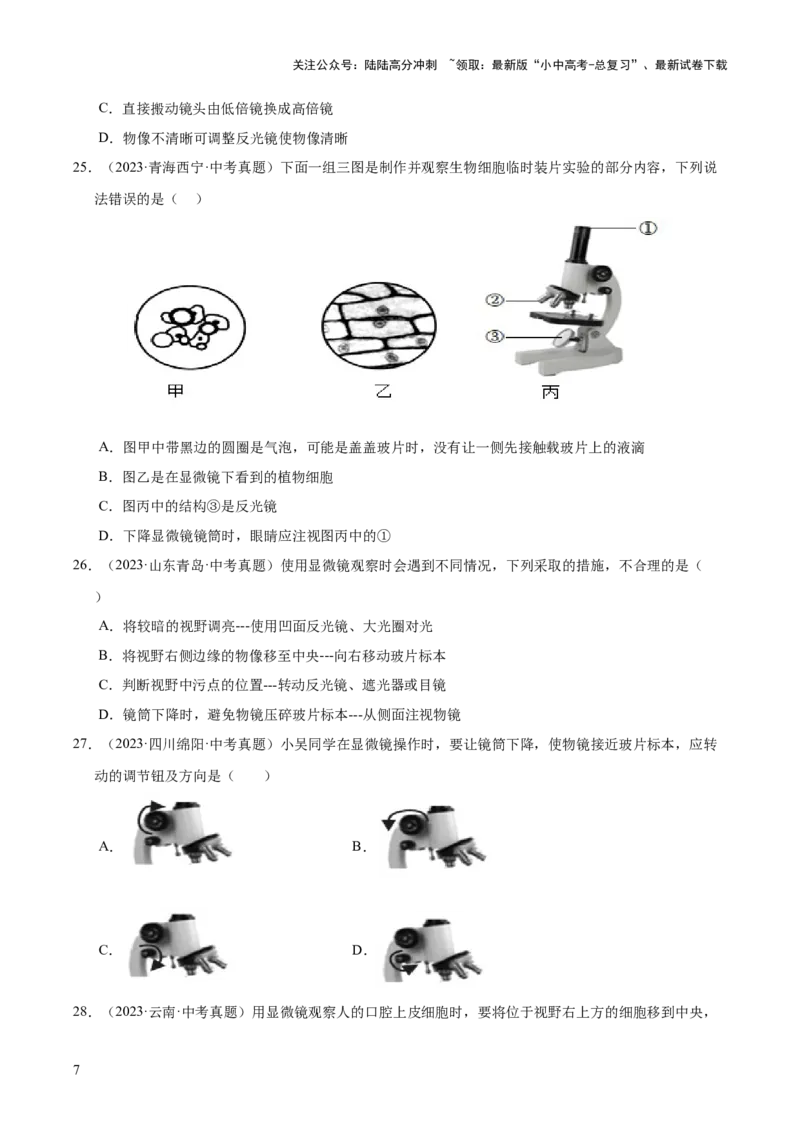 关注公众号：陆陆高分冲刺 ~领取：最新版“小中高考-总复习”、最新试卷下载

C．直接搬动镜头由低倍镜换成高倍镜

D．物像不清晰可调整反光镜使物像清晰

25．（2023·青海西宁·中考真题）下面一组三图是制作并观察生物细胞临时装片实验的部分内容，下列说法错误的是（　）

①

②

③

甲　　乙　　丙

A．图甲中带黑边的圆圈是气泡，可能是盖盖玻片时，没有让一侧先接触载玻片上的液滴

B．图乙是在显微镜下看到的植物细胞

C．图丙中的结构③是反光镜

D．下降显微镜镜筒时，眼睛应注视图丙中的①

26．（2023·山东青岛·中考真题）使用显微镜观察时会遇到不同情况，下列采取的措施，不合理的是（　）

A．将较暗的视野调亮---使用凹面反光镜、大光圈对光

B．将视野右侧边缘的物像移至中央---向右移动玻片标本

C．判断视野中污点的位置---转动反光镜、遮光器或目镜

D．镜筒下降时，避免物镜压碎玻片标本---从侧面注视物镜

27．（2023·四川绵阳·中考真题）小吴同学在显微镜操作时，要让镜筒下降，使物镜接近玻片标本，应转动的调节钮及方向是（　　）

A.　　B.

C.　　D.

28．（2023·云南·中考真题）用显微镜观察人的口腔上皮细胞时，要将位于视野右上方的细胞移到中央，

7