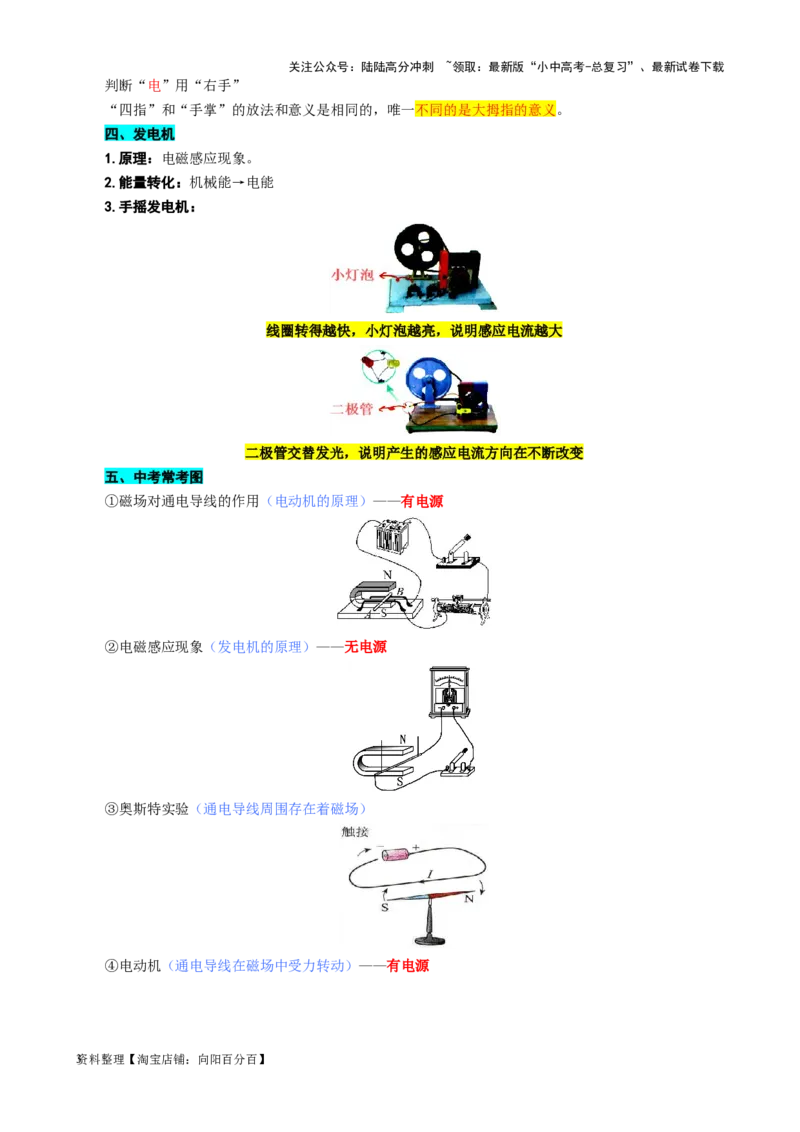 关注公众号：陆陆高分冲刺 ~领取：最新版“小中高考-总复习”、最新试卷下载

判断“电”用“右手”

“四指”和“手掌”的放法和意义是相同的，唯一不同的是大拇指的意义。

四、发电机

1. 原理：电磁感应现象。

2. 能量转化：机械能→电能

3. 手摇发电机：

小灯泡

线圈转得越快，小灯泡越亮，说明感应电流越大

二极管

二极管交替发光，说明产生的感应电流方向在不断改变

五、中考常考图

①磁场对通电导线的作用（电动机的原理）——有电源

N
B
A
S

②电磁感应现象（发电机的原理）——无电源

N
S

③奥斯特实验（通电导线周围存在着磁场）

触接
−
+
I
S
N

④电动机（通电导线在磁场中受力转动）——有电源

资料整理【淘宝店铺：向阳百分百】