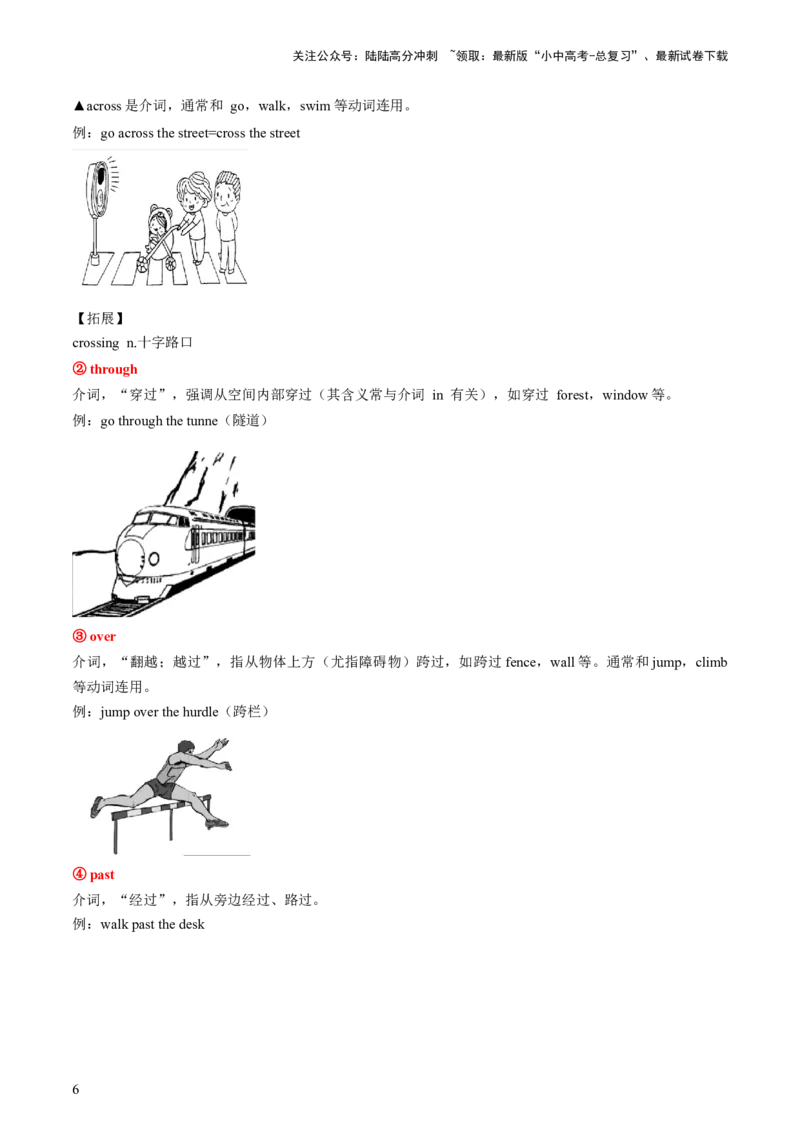 关注公众号：陆陆高分冲刺 ~领取：最新版“小中高考-总复习”、最新试卷下载

▲across 是介词，通常和 go，walk，swim 等动词连用。

例：go across the street=cross the street

【拓展】

crossing n.十字路口

② through

介词，“穿过”，强调从空间内部穿过（其含义常与介词 in 有关），如穿过 forest，window 等。

例：go through the tunne（隧道）

③ over

介词，“翻越；越过”，指从物体上方（尤指障碍物）跨过，如跨过 fence，wall 等。通常和 jump，climb 等动词连用。

例：jump over the hurdle（跨栏）

④ past

介词，“经过”，指从旁边经过、路过。

例：walk past the desk

6