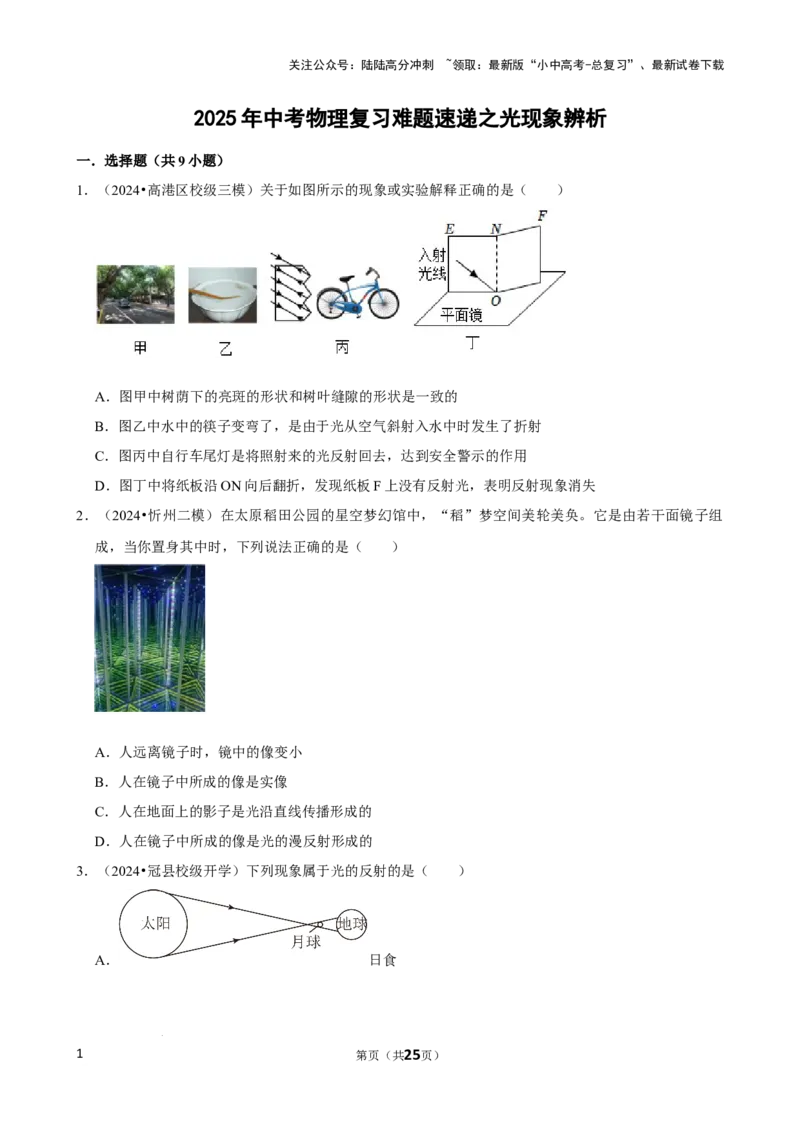 关注公众号：陆陆高分冲刺 ~领取：最新版“小中高考-总复习”、最新试卷下载

2025年中考物理复习难题速递之光现象辨析

一．选择题（共9小题）

1．（2024•高港区校级三模）关于如图所示的现象或实验解释正确的是（　　）

E N F
入射光线
O
平面镜

甲　乙　丙　丁

A．图甲中树荫下的亮斑的形状和树叶缝隙的形状是一致的

B．图乙中水中的筷子变弯了，是由于光从空气斜射入水中时发生了折射

C．图丙中自行车尾灯是将照射来的光反射回去，达到安全警示的作用

D．图丁中将纸板沿ON向后翻折，发现纸板F上没有反射光，表明反射现象消失

2．（2024•忻州二模）在太原稻田公园的星空梦幻馆中，“稻”梦空间美轮美奂。它是由若干面镜子组成，当你置身其中时，下列说法正确的是（　　）

A．人远离镜子时，镜中的像变小

B．人在镜子中所成的像是实像

C．人在地面上的影子是光沿直线传播形成的

D．人在镜子中所成的像是光的漫反射形成的

3．（2024•冠县校级开学）下列现象属于光的反射的是（　　）

太阳　月球　地球

A．　日食

1　第页（共25页）