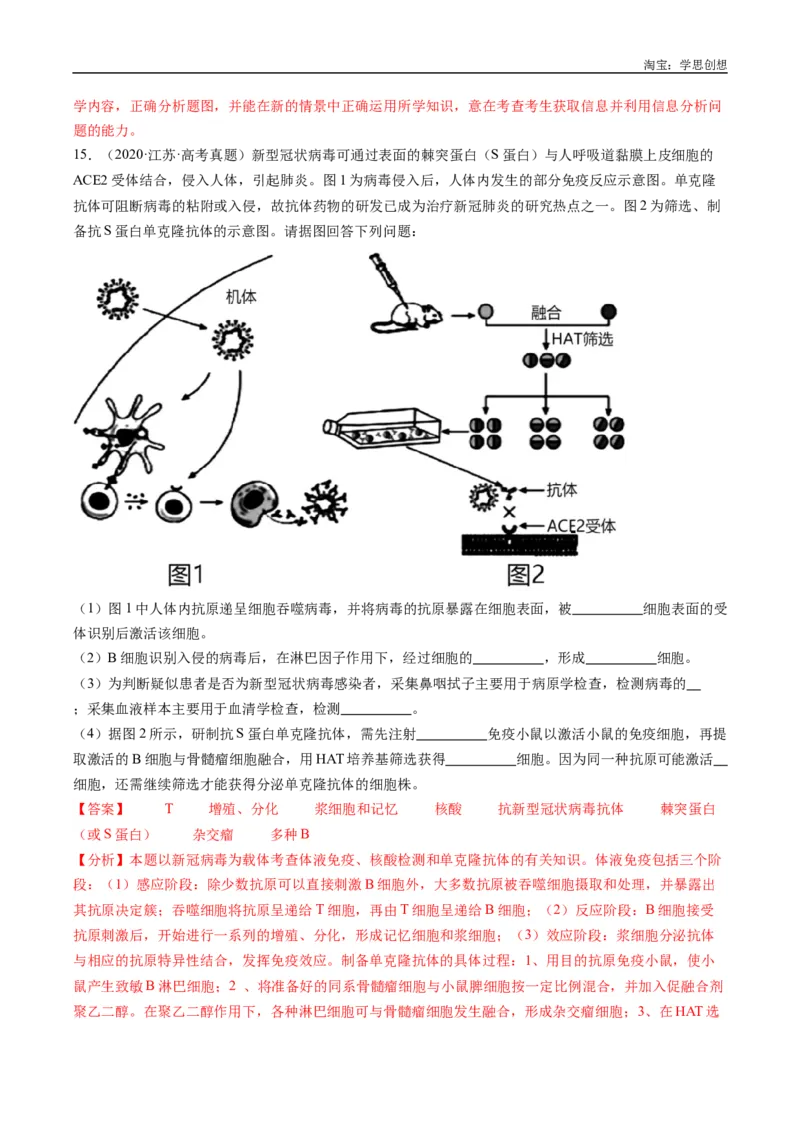 淘宝：学思创想

学内容，正确分析题图，并能在新的情景中正确运用所学知识，意在考查考生获取信息并利用信息分析问题的能力。

15．（2020·江苏·高考真题）新型冠状病毒可通过表面的棘突蛋白（S蛋白）与人呼吸道黏膜上皮细胞的ACE2受体结合，侵入人体，引起肺炎。图1为病毒侵入后，人体内发生的部分免疫反应示意图。单克隆抗体可阻断病毒的粘附或入侵，故抗体药物的研发已成为治疗新冠肺炎的研究热点之一。图2为筛选、制备抗S蛋白单克隆抗体的示意图。请据图回答下列问题：

机体

融合

HAT筛选

抗体

ACE2受体

图1

图2

（1）图1中人体内抗原递呈细胞吞噬病毒，并将病毒的抗原暴露在细胞表面，被__________细胞表面的受体识别后激活该细胞。

（2）B细胞识别入侵的病毒后，在淋巴因子作用下，经过细胞的__________，形成__________细胞。

（3）为判断疑似患者是否为新型冠状病毒感染者，采集鼻咽拭子主要用于病原学检查，检测病毒的__；采集血液样本主要用于血清学检查，检测__________。

（4）据图2所示，研制抗S蛋白单克隆抗体，需先注射__________免疫小鼠以激活小鼠的免疫细胞，再提取激活的B细胞与骨髓瘤细胞融合，用HAT培养基筛选获得__________细胞。因为同一种抗原可能激活__细胞，还需继续筛选才能获得分泌单克隆抗体的细胞株。

【答案】　T　增殖、分化　浆细胞和记忆　核酸　抗新型冠状病毒抗体　棘突蛋白（或S蛋白）　杂交瘤　多种B

【分析】本题以新冠病毒为载体考查体液免疫、核酸检测和单克隆抗体的有关知识。体液免疫包括三个阶段：（1）感应阶段：除少数抗原可以直接刺激B细胞外，大多数抗原被吞噬细胞摄取和处理，并暴露出其抗原决定簇；吞噬细胞将抗原呈递给T细胞，再由T细胞呈递给B细胞；（2）反应阶段：B细胞接受抗原刺激后，开始进行一系列的增殖、分化，形成记忆细胞和浆细胞；（3）效应阶段：浆细胞分泌抗体与相应的抗原特异性结合，发挥免疫效应。制备单克隆抗体的具体过程：1、用目的抗原免疫小鼠，使小鼠产生致敏B淋巴细胞；2 、将准备好的同系骨髓瘤细胞与小鼠脾细胞按一定比例混合，并加入促融合剂聚乙二醇。在聚乙二醇作用下，各种淋巴细胞可与骨髓瘤细胞发生融合，形成杂交瘤细胞；3、在HAT选