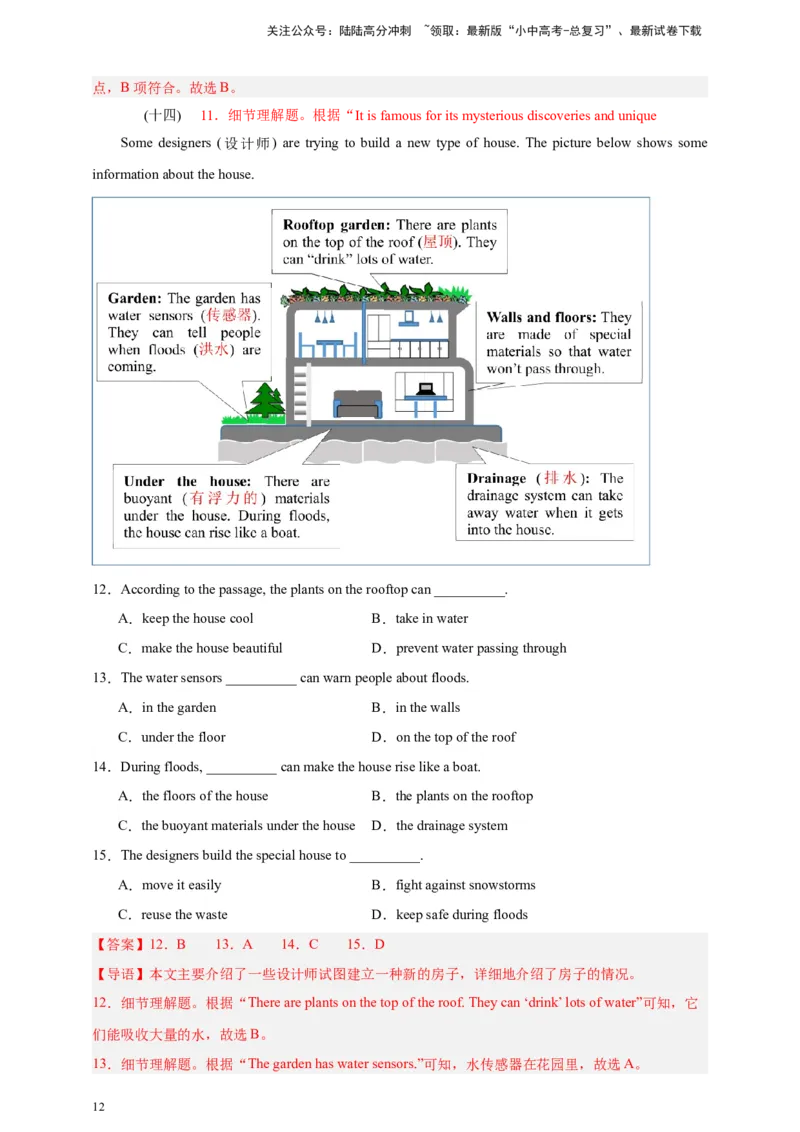 关注公众号：陆陆高分冲刺 ~领取：最新版“小中高考-总复习”、最新试卷下载

点，B 项符合。故选 B。

（十四） 11．细节理解题。根据“It is famous for its mysterious discoveries and unique

Some designers (设计师) are trying to build a new type of house. The picture below shows some information about the house.

Rooftop garden: There are plants on the top of the roof (屋顶). They can “drink” lots of water.

Garden: The garden has water sensors (传感器). They can tell people when floods (洪水) are coming.

Walls and floors: They are made of special materials so that water won't pass through.

Under the house: There are buoyant (有浮力的) materials under the house. During floods, the house can rise like a boat.

Drainage (排水): The drainage system can take away water when it gets into the house.

12．According to the passage, the plants on the rooftop can __________.

A．keep the house cool　　B．take in water

C．make the house beautiful　　D．prevent water passing through

13．The water sensors __________ can warn people about floods.

A．in the garden　　B．in the walls

C．under the floor　　D．on the top of the roof

14．During floods, __________ can make the house rise like a boat.

A．the floors of the house　　B．the plants on the rooftop

C．the buoyant materials under the house　　D．the drainage system

15．The designers build the special house to __________.

A．move it easily　　B．fight against snowstorms

C．reuse the waste　　D．keep safe during floods

【答案】12．B　13．A　14．C　15．D

【导语】本文主要介绍了一些设计师试图建立一种新的房子，详细地介绍了房子的情况。

12．细节理解题。根据“There are plants on the top of the roof. They can ‘drink’ lots of water”可知，它们能吸收大量的水，故选 B。

13．细节理解题。根据“The garden has water sensors.”可知，水传感器在花园里，故选 A。

12