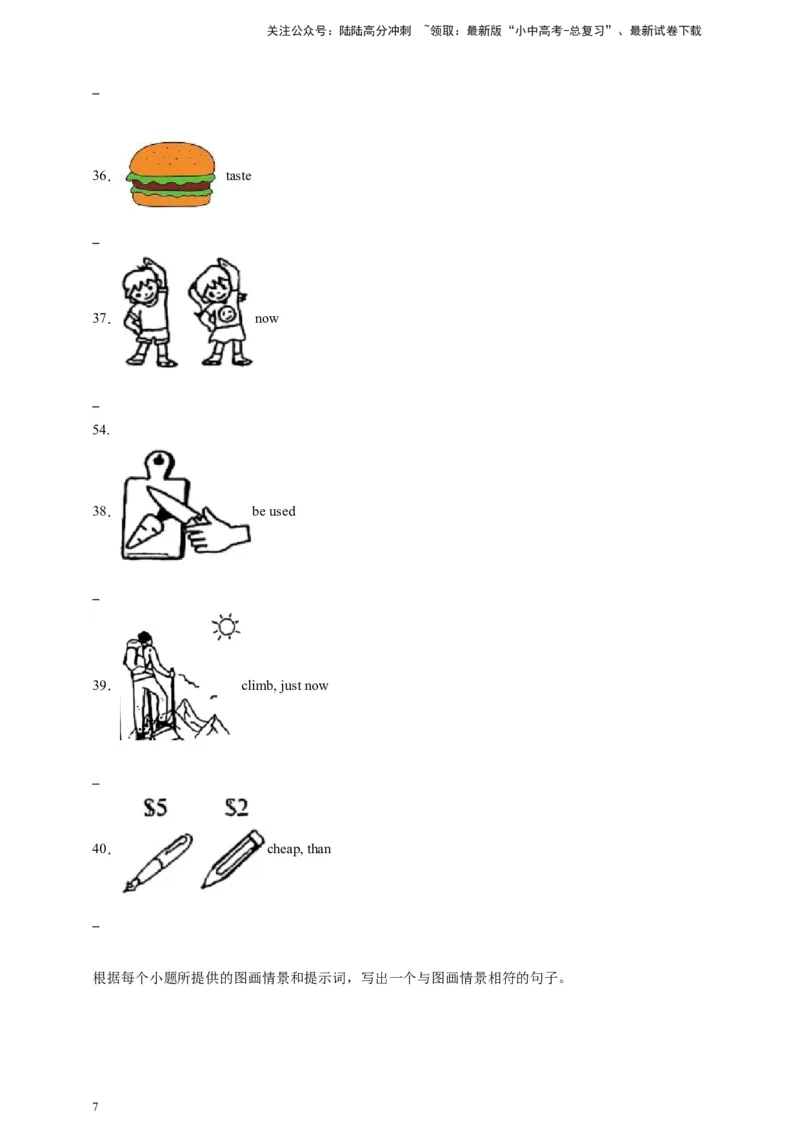 关注公众号：陆陆高分冲刺 ~领取：最新版“小中高考-总复习”、最新试卷下载

_

36. taste

_

37. now

_

54.

38. be used

_

39. climb, just now

_

$5 $2

40. cheap, than

_

根据每个小题所提供的图画情景和提示词，写出一个与图画情景相符的句子。

7