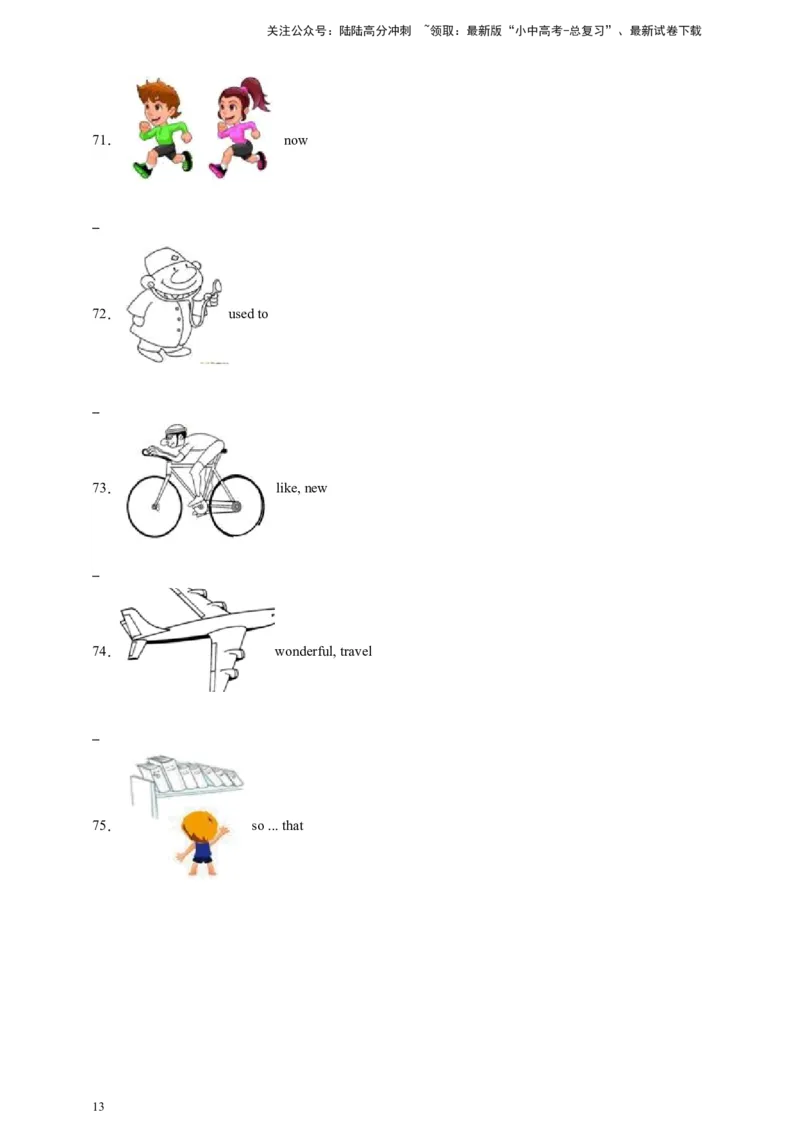 关注公众号：陆陆高分冲刺 ~领取：最新版“小中高考-总复习”、最新试卷下载

71. now

_

72. used to

_

73. like, new

_

74. wonderful, travel

_

75. so ... that

13