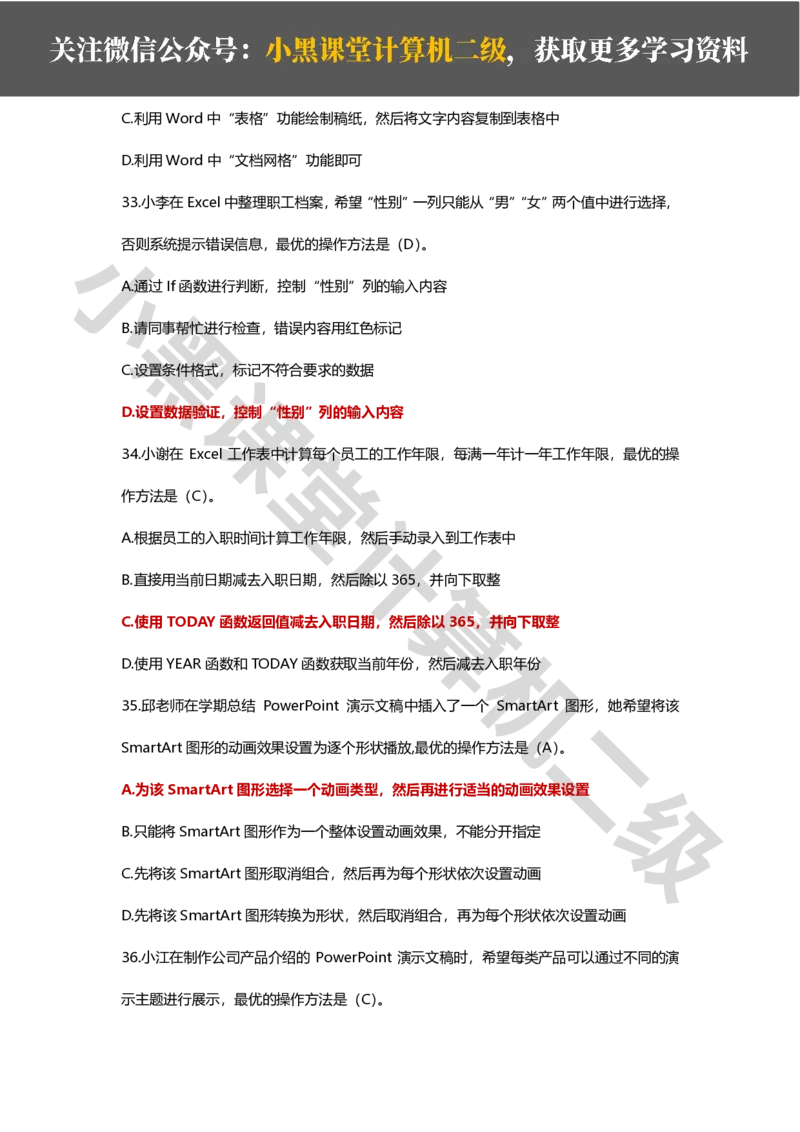 关注微信公众号：小黑课堂计算机二级，获取更多学习资料

C.利用 Word 中“表格”功能绘制稿纸，然后将文字内容复制到表格中

D.利用 Word 中“文档网格”功能即可

33.小李在 Excel 中整理职工档案，希望“性别”一列只能从“男”“女”两个值中进行选择，否则系统提示错误信息，最优的操作方法是（D）。

A.通过 If 函数进行判断，控制“性别”列的输入内容

B.请同事帮忙进行检查，错误内容用红色标记

C.设置条件格式，标记不符合要求的数据

D.设置数据验证，控制“性别”列的输入内容

34.小谢在 Excel 工作表中计算每个员工的工作年限，每满一年计一年工作年限，最优的操作方法是（C）。

A.根据员工的入职时间计算工作年限，然后手动录入到工作表中

B.直接用当前日期减去入职日期，然后除以 365，并向下取整

C.使用 TODAY 函数返回值减去入职日期，然后除以 365，并向下取整

D.使用 YEAR 函数和 TODAY 函数获取当前年份，然后减去入职年份

35.邱老师在学期总结 PowerPoint 演示文稿中插入了一个 SmartArt 图形，她希望将该 SmartArt 图形的动画效果设置为逐个形状播放,最优的操作方法是（A）。

A.为该 SmartArt 图形选择一个动画类型，然后再进行适当的动画效果设置

B.只能将 SmartArt 图形作为一个整体设置动画效果，不能分开指定

C.先将该 SmartArt 图形取消组合，然后再为每个形状依次设置动画

D.先将该 SmartArt 图形转换为形状，然后取消组合，再为每个形状依次设置动画

36.小江在制作公司产品介绍的 PowerPoint 演示文稿时，希望每类产品可以通过不同的演示主题进行展示，最优的操作方法是（C）。

小黑课堂计算机二级