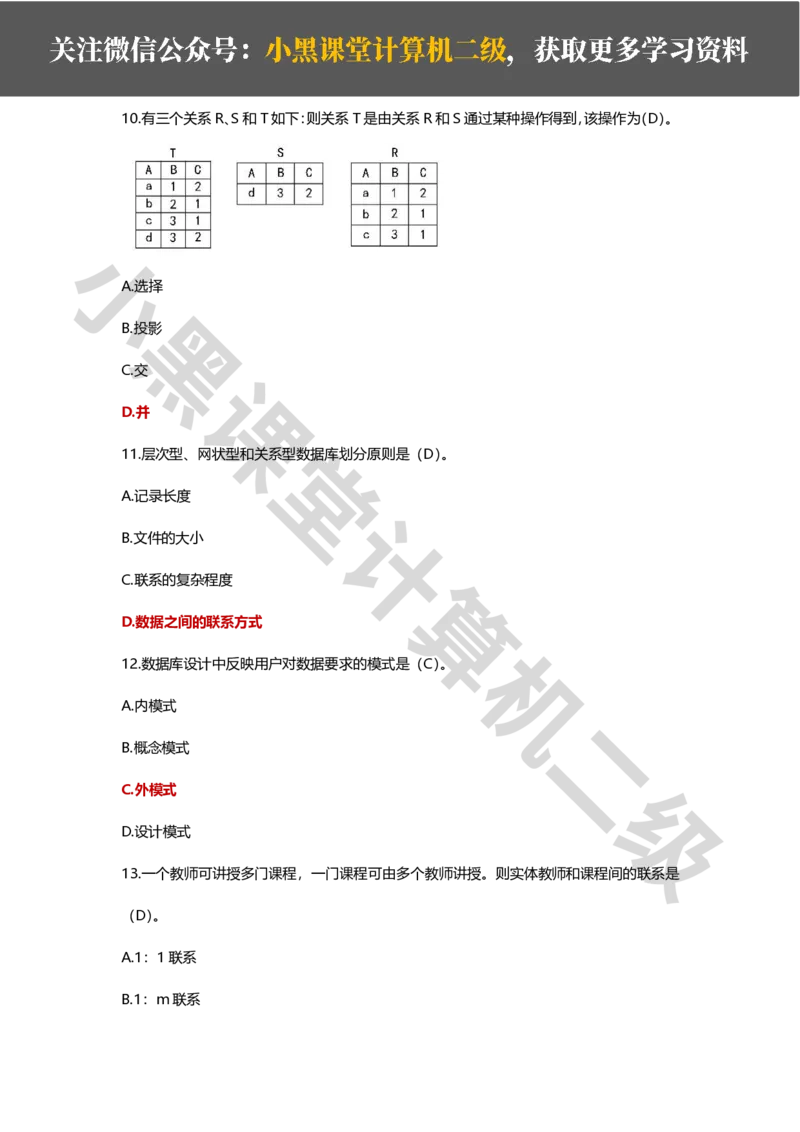 关注微信公众号：小黑课堂计算机二级，获取更多学习资料

10.有三个关系 R、S 和 T 如下：则关系 T 是由关系 R 和 S 通过某种操作得到，该操作为(D)。

T

| A | B | C |
|---|---|---|
| a | 1 | 2 |
| b | 2 | 1 |
| c | 3 | 1 |
| d | 3 | 2 |

S

| A | B | C |
|---|---|---|
| d | 3 | 2 |

R

| A | B | C |
|---|---|---|
| a | 1 | 2 |
| b | 2 | 1 |
| c | 3 | 1 |

A.选择

B.投影

C.交

D.并

11.层次型、网状型和关系型数据库划分原则是（D）。

A.记录长度

B.文件的大小

C.联系的复杂程度

D.数据之间的联系方式

12.数据库设计中反映用户对数据要求的模式是（C）。

A.内模式

B.概念模式

C.外模式

D.设计模式

13.一个教师可讲授多门课程，一门课程可由多个教师讲授。则实体教师和课程间的联系是（D）。

A.1：1 联系

B.1：m 联系

小黑课堂计算机二级