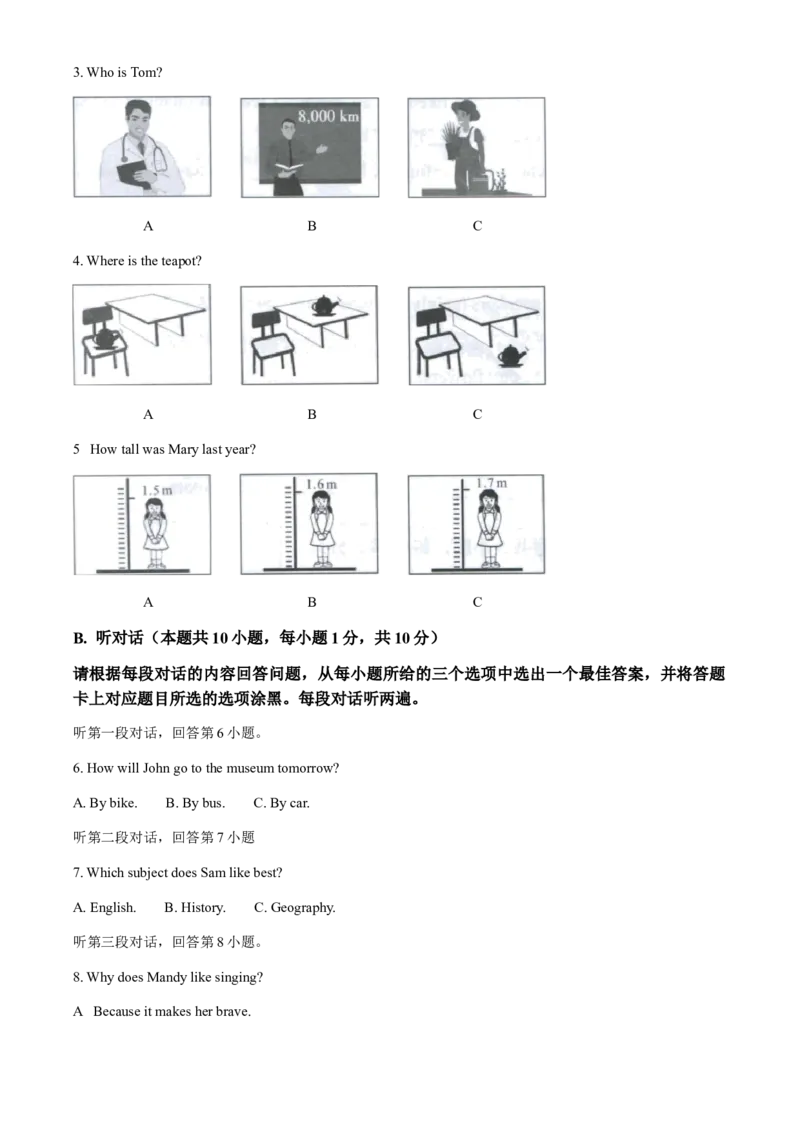 3. Who is Tom?

8,000 km

A B C

4. Where is the teapot?

A B C

5 How tall was Mary last year?

1.5 m 1.6 m 1.7 m

A B C

B. 听对话（本题共 10 小题，每小题 1 分，共 10 分）

请根据每段对话的内容回答问题，从每小题所给的三个选项中选出一个最佳答案，并将答题卡上对应题目所选的选项涂黑。每段对话听两遍。

听第一段对话，回答第 6 小题。

6. How will John go to the museum tomorrow?

A. By bike. B. By bus. C. By car.

听第二段对话，回答第 7 小题

7. Which subject does Sam like best?

A. English. B. History. C. Geography.

听第三段对话，回答第 8 小题。

8. Why does Mandy like singing?

A Because it makes her brave.