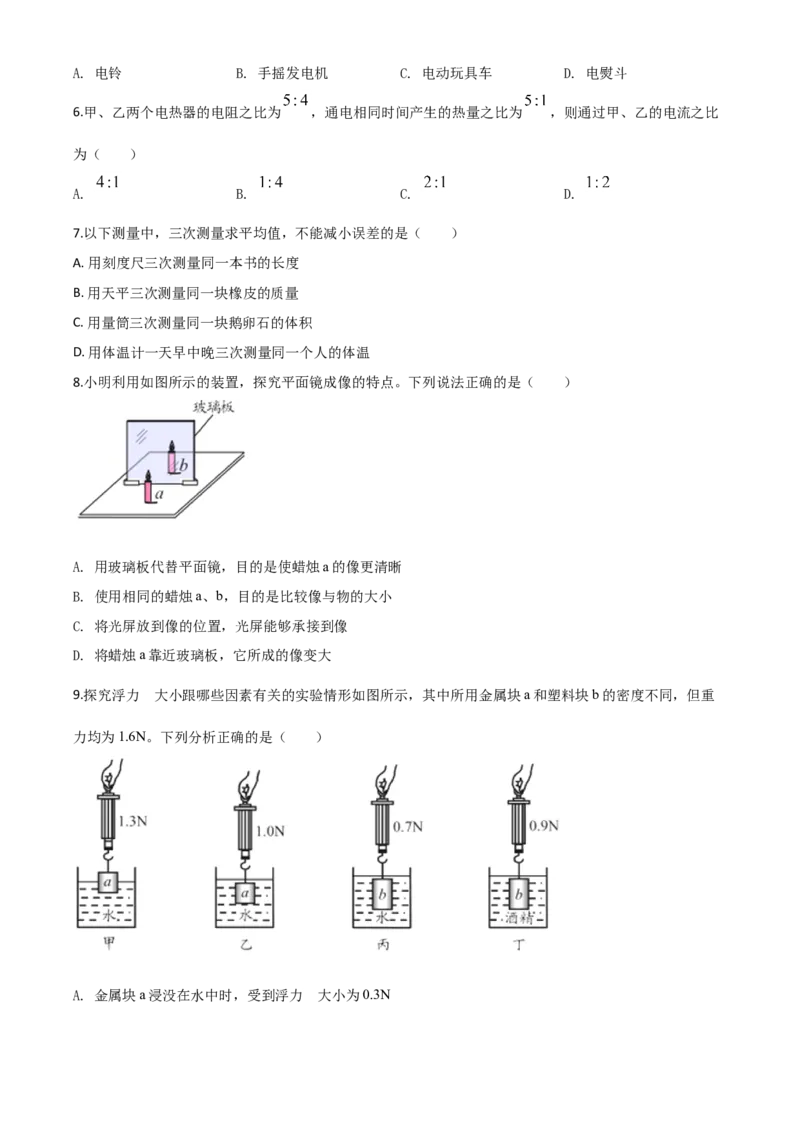 A. 电铃　　B. 手摇发电机　　C. 电动玩具车　　D. 电熨斗

6.甲、乙两个电热器的电阻之比为 $5:4$，通电相同时间产生的热量之比为 $5:1$，则通过甲、乙的电流之比为（　　）

A. $4:1$　　B. $1:4$　　C. $2:1$　　D. $1:2$

7.以下测量中，三次测量求平均值，不能减小误差的是（　　）

A. 用刻度尺三次测量同一本书的长度

B. 用天平三次测量同一块橡皮的质量

C. 用量筒三次测量同一块鹅卵石的体积

D. 用体温计一天早中晚三次测量同一个人的体温

8.小明利用如图所示的装置，探究平面镜成像的特点。下列说法正确的是（　　）

玻璃板

b

a

A. 用玻璃板代替平面镜，目的是使蜡烛 a 的像更清晰

B. 使用相同的蜡烛 a、b，目的是比较像与物的大小

C. 将光屏放到像的位置，光屏能够承接到像

D. 将蜡烛 a 靠近玻璃板，它所成的像变大

9.探究浮力　大小跟哪些因素有关的实验情形如图所示，其中所用金属块 a 和塑料块 b 的密度不同，但重力均为 1.6N。下列分析正确的是（　　）

1.3N
a
水
甲

1.0N
a
水
乙

0.7N
b
水
丙

0.9N
b
酒精
丁

A. 金属块 a 浸没在水中时，受到浮力　大小为 0.3N