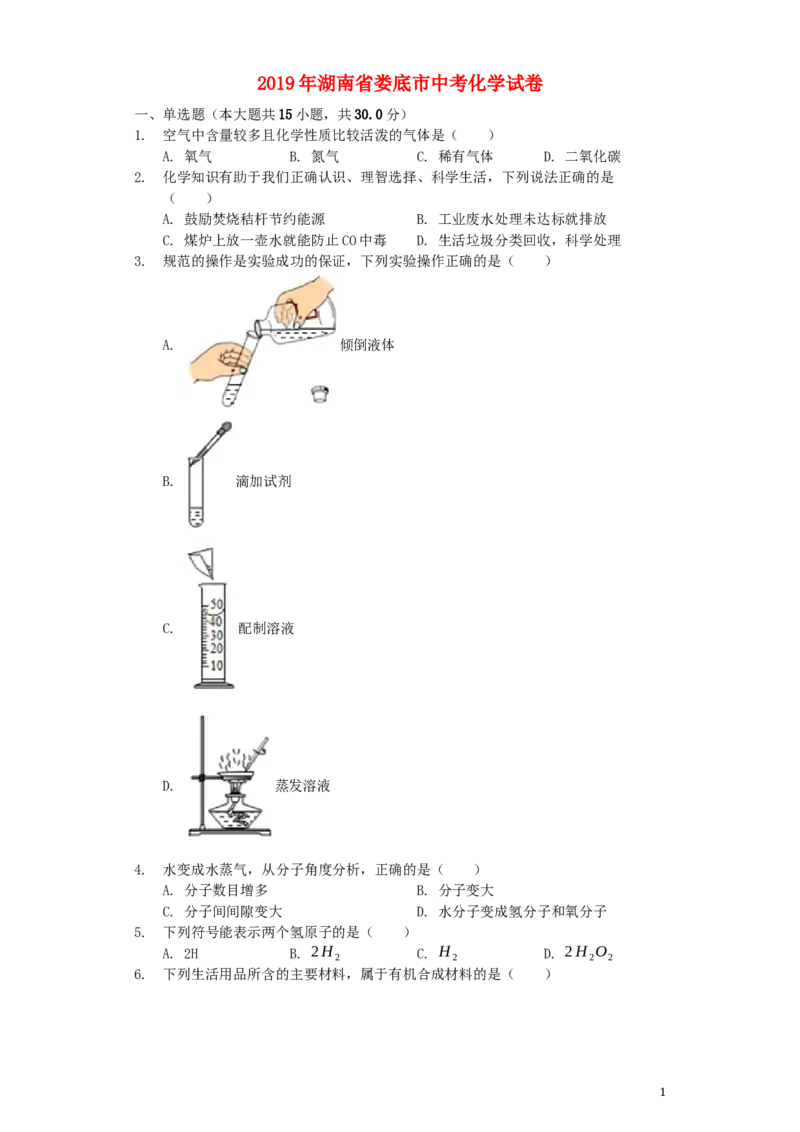 2019年湖南省娄底市中考化学试卷

一、单选题（本大题共15小题，共30.0分）

1. 空气中含量较多且化学性质比较活泼的气体是（　　）
A. 氧气　　B. 氮气　　C. 稀有气体　　D. 二氧化碳

2. 化学知识有助于我们正确认识、理智选择、科学生活，下列说法正确的是（　　）
A. 鼓励焚烧秸杆节约能源
B. 工业废水处理未达标就排放
C. 煤炉上放一壶水就能防止CO中毒
D. 生活垃圾分类回收，科学处理

3. 规范的操作是实验成功的保证，下列实验操作正确的是（　　）
A. 倾倒液体
B. 滴加试剂
C. 50 40 30 20 10 配制溶液
D. 蒸发溶液

4. 水变成水蒸气，从分子角度分析，正确的是（　　）
A. 分子数目增多
B. 分子变大
C. 分子间间隙变大
D. 水分子变成氢分子和氧分子

5. 下列符号能表示两个氢原子的是（　　）
A. 2H　　B. $2H_2$　　C. $H_2$　　D. $2H_2O_2$

6. 下列生活用品所含的主要材料，属于有机合成材料的是（　　）

1