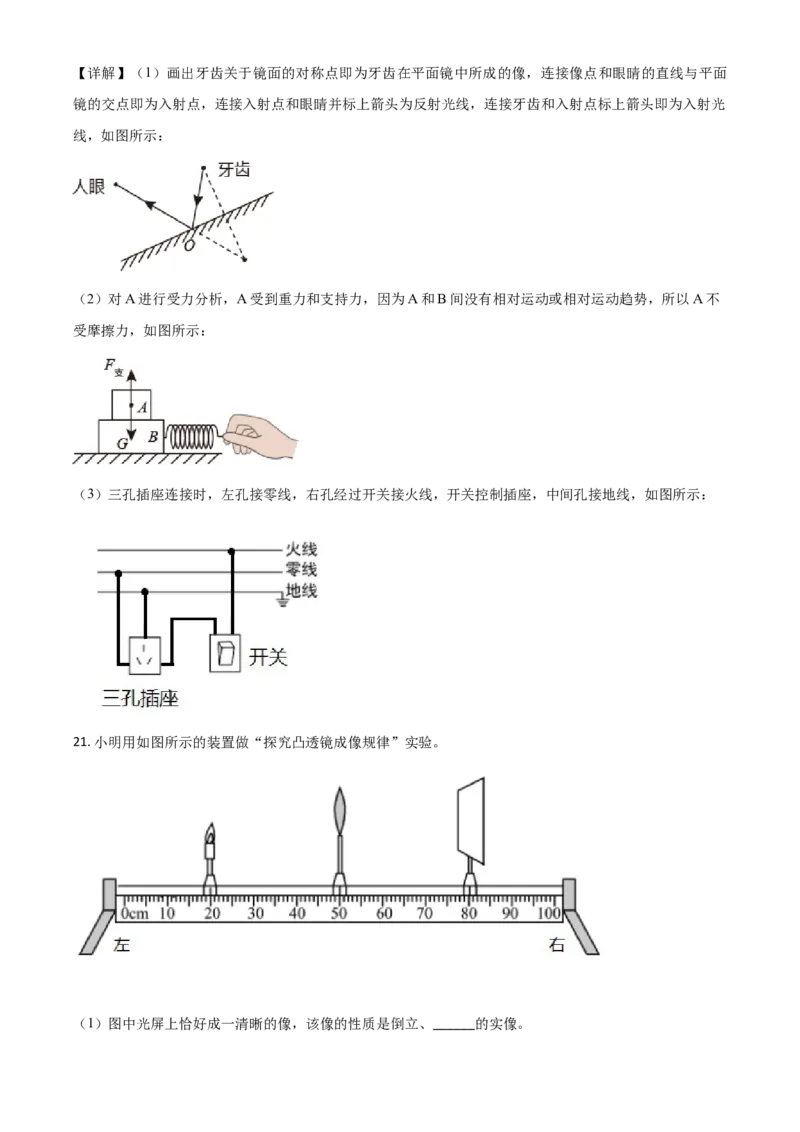 【详解】（1）画出牙齿关于镜面的对称点即为牙齿在平面镜中所成的像，连接像点和眼睛的直线与平面镜的交点即为入射点，连接入射点和眼睛并标上箭头为反射光线，连接牙齿和入射点标上箭头即为入射光线，如图所示：

人眼
牙齿
O

（2）对 A 进行受力分析，A 受到重力和支持力，因为 A 和 B 间没有相对运动或相对运动趋势，所以 A 不受摩擦力，如图所示：

$F_{支}$
A
G
B

（3）三孔插座连接时，左孔接零线，右孔经过开关接火线，开关控制插座，中间孔接地线，如图所示：

火线
零线
地线
开关
三孔插座

21. 小明用如图所示的装置做“探究凸透镜成像规律”实验。

0cm 10 20 30 40 50 60 70 80 90 100
左
右

（1）图中光屏上恰好成一清晰的像，该像的性质是倒立、______的实像。