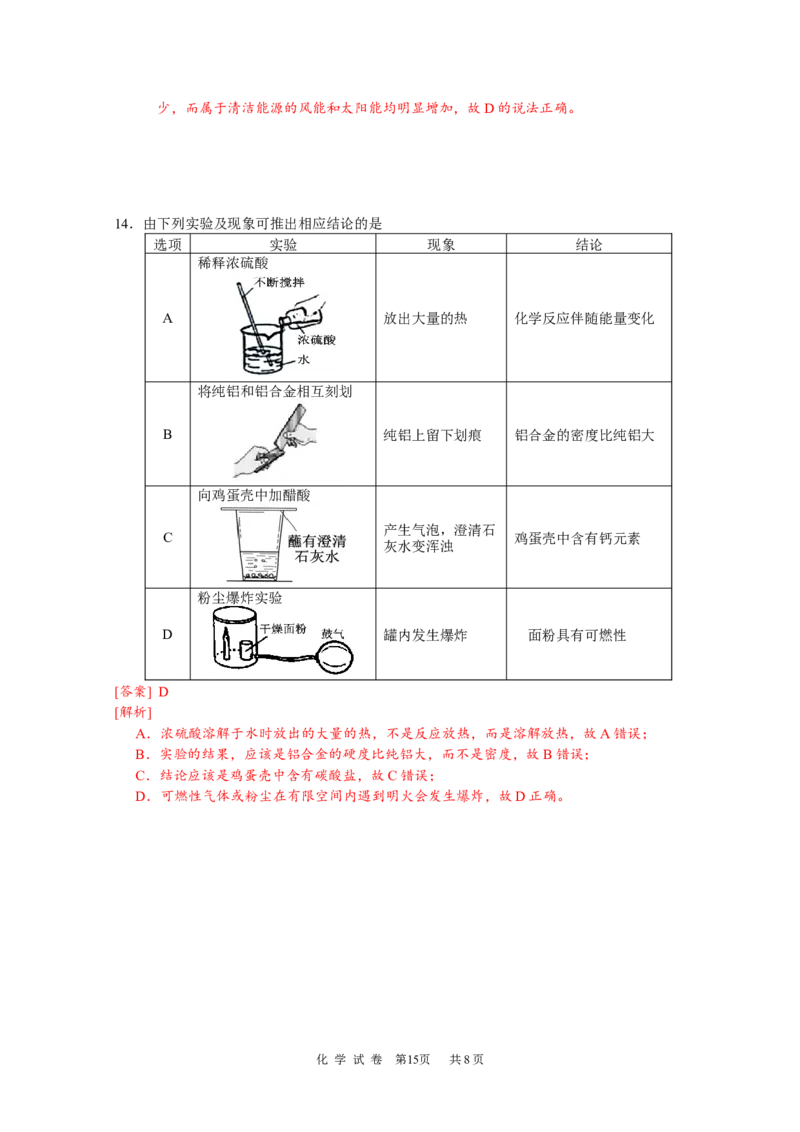 少，而属于清洁能源的风能和太阳能均明显增加，故 D 的说法正确。

14．由下列实验及现象可推出相应结论的是

| 选项 | 实验 | 现象 | 结论 |
|---|---|---|---|
| A | 稀释浓硫酸 不断搅拌 浓硫酸 水 | 放出大量的热 | 化学反应伴随能量变化 |
| B | 将纯铝和铝合金相互刻划 | 纯铝上留下划痕 | 铝合金的密度比纯铝大 |
| C | 向鸡蛋壳中加醋酸 蘸有澄清石灰水 | 产生气泡，澄清石灰水变浑浊 | 鸡蛋壳中含有钙元素 |
| D | 粉尘爆炸实验 干燥面粉 鼓气 | 罐内发生爆炸 | 面粉具有可燃性 |

[答案] D
[解析]
A．浓硫酸溶解于水时放出的大量的热，不是反应放热，而是溶解放热，故 A 错误；
B．实验的结果，应该是铝合金的硬度比纯铝大，而不是密度，故 B 错误；
C．结论应该是鸡蛋壳中含有碳酸盐，故 C 错误；
D．可燃性气体或粉尘在有限空间内遇到明火会发生爆炸，故 D 正确。

化 学 试 卷 第15页 共 8 页