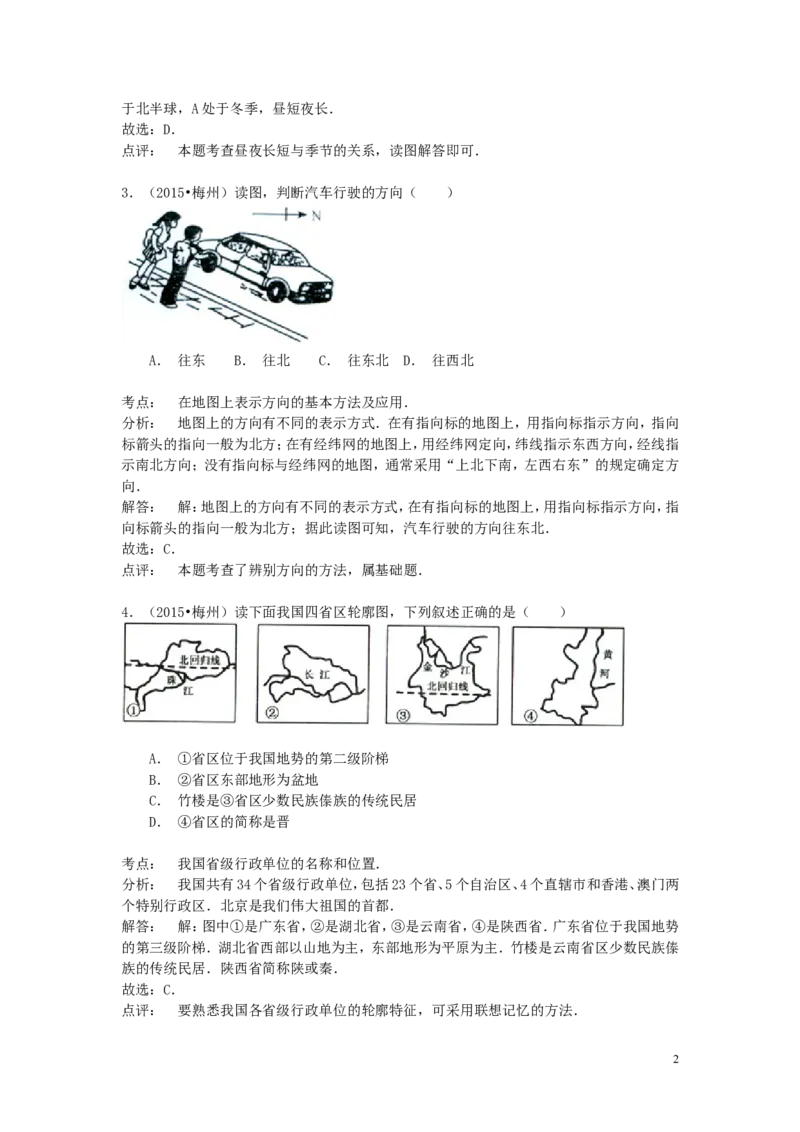 于北半球，A处于冬季，昼短夜长．
故选：D．
点评：　本题考查昼夜长短与季节的关系，读图解答即可．

3．（2015•梅州）读图，判断汽车行驶的方向（　　）

N

A．　往东　　B．　往北　　C．　往东北　D．　往西北

考点：　在地图上表示方向的基本方法及应用．
分析：　地图上的方向有不同的表示方式．在有指向标的地图上，用指向标指示方向，指向标箭头的指向一般为北方；在有经纬网的地图上，用经纬网定向，纬线指示东西方向，经线指示南北方向；没有指向标与经纬网的地图，通常采用“上北下南，左西右东”的规定确定方向．
解答：　解：地图上的方向有不同的表示方式，在有指向标的地图上，用指向标指示方向，指向标箭头的指向一般为北方；据此读图可知，汽车行驶的方向往东北．
故选：C．
点评：　本题考查了辨别方向的方法，属基础题．

4．（2015•梅州）读下面我国四省区轮廓图，下列叙述正确的是（　　）

北回归线 珠 江 ①　　长 江 ②　　金 沙 江 北回归线 ③　　黄 河 ④

A．　①省区位于我国地势的第二级阶梯
B．　②省区东部地形为盆地
C．　竹楼是③省区少数民族傣族的传统民居
D．　④省区的简称是晋

考点：　我国省级行政单位的名称和位置．
分析：　我国共有34个省级行政单位，包括23个省、5个自治区、4个直辖市和香港、澳门两个特别行政区．北京是我们伟大祖国的首都．
解答：　解：图中①是广东省，②是湖北省，③是云南省，④是陕西省．广东省位于我国地势的第三级阶梯．湖北省西部以山地为主，东部地形为平原为主．竹楼是云南省区少数民族傣族的传统民居．陕西省简称陕或秦．
故选：C．
点评：　要熟悉我国各省级行政单位的轮廓特征，可采用联想记忆的方法．

2