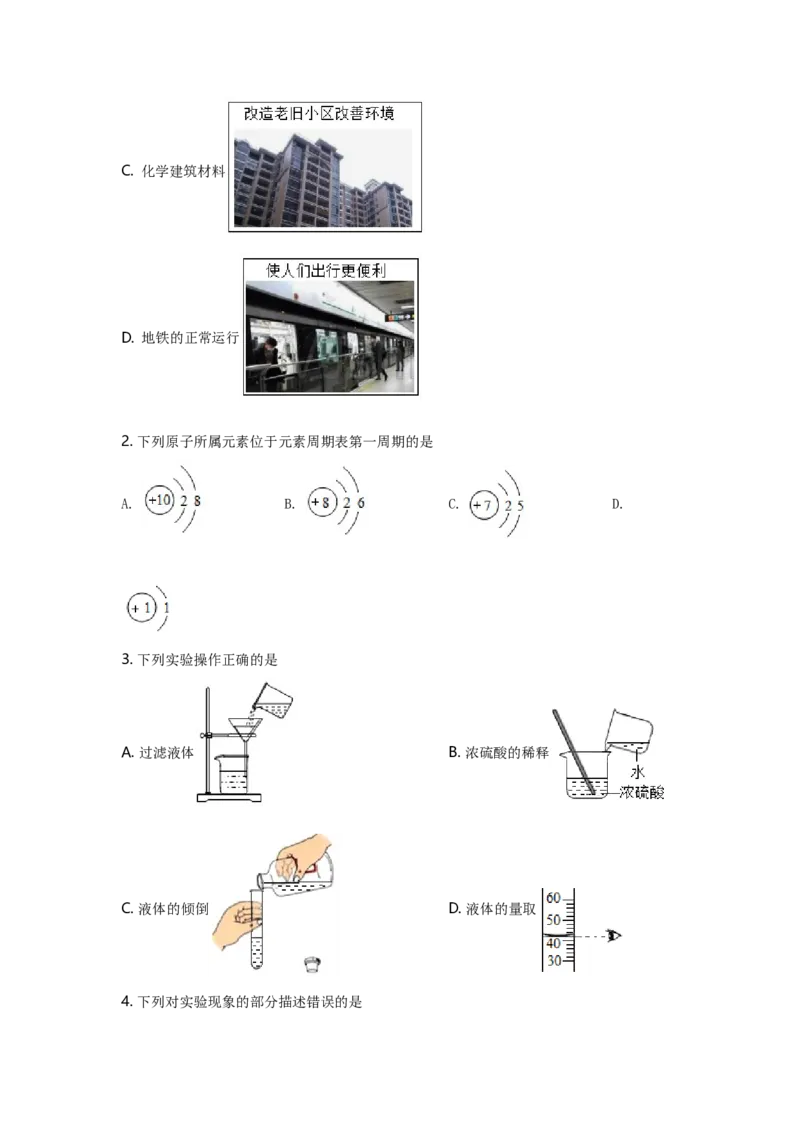 C. 化学建筑材料

改造老旧小区改善环境

D. 地铁的正常运行

使人们出行更便利

2. 下列原子所属元素位于元素周期表第一周期的是

A. +10 2 8

B. +8 2 6

C. +7 2 5

D. +1 1

3. 下列实验操作正确的是

A. 过滤液体

B. 浓硫酸的稀释

水

浓硫酸

C. 液体的倾倒

D. 液体的量取

60

50

40

30

4. 下列对实验现象的部分描述错误的是