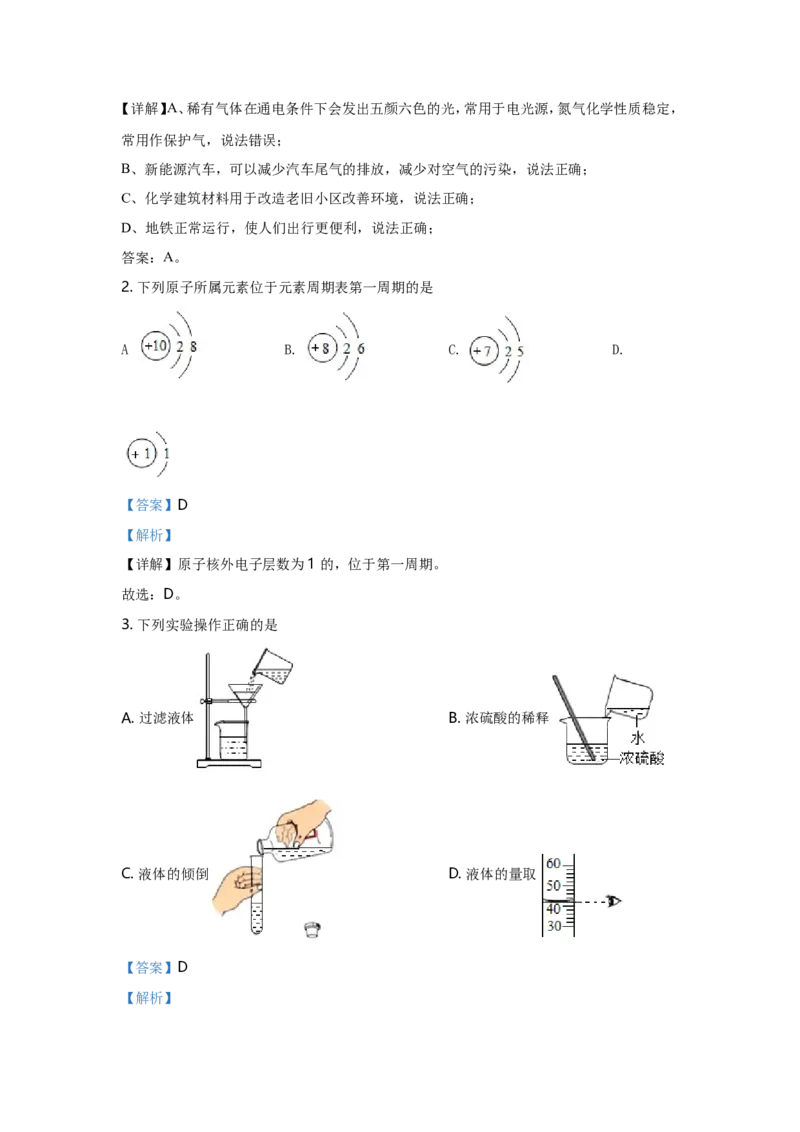 【详解】A、稀有气体在通电条件下会发出五颜六色的光，常用于电光源，氮气化学性质稳定，常用作保护气，说法错误；

B、新能源汽车，可以减少汽车尾气的排放，减少对空气的污染，说法正确；

C、化学建筑材料用于改造老旧小区改善环境，说法正确；

D、地铁正常运行，使人们出行更便利，说法正确；

答案：A。

2. 下列原子所属元素位于元素周期表第一周期的是

A +10 2 8　　B. +8 2 6　　C. +7 2 5　　D.

+1 1

【答案】D

【解析】

【详解】原子核外电子层数为 1 的，位于第一周期。

故选：D。

3. 下列实验操作正确的是

A. 过滤液体

B. 浓硫酸的稀释

水

浓硫酸

C. 液体的倾倒

D. 液体的量取

60

50

40

30

【答案】D

【解析】