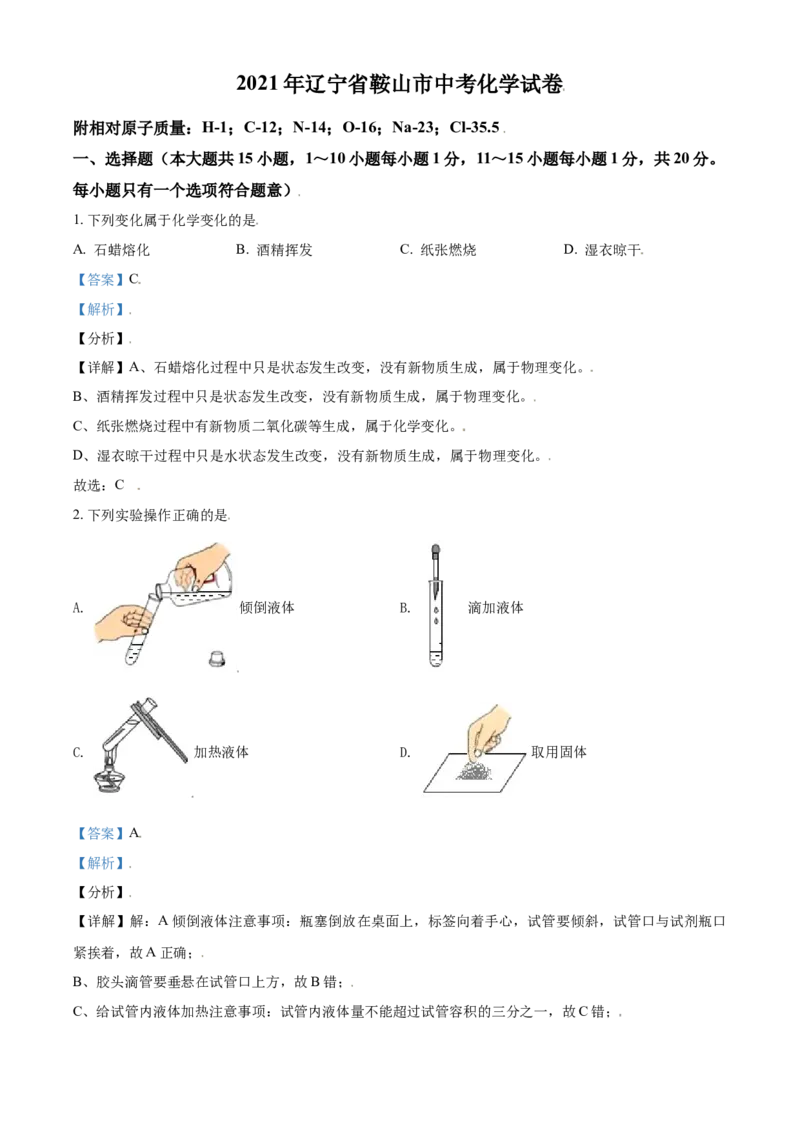 2021 年辽宁省鞍山市中考化学试卷

附相对原子质量：H-1；C-12；N-14；O-16；Na-23；Cl-35.5

一、选择题（本大题共 15 小题，1～10 小题每小题 1 分，11～15 小题每小题 1 分，共 20 分。每小题只有一个选项符合题意）

1. 下列变化属于化学变化的是

A. 石蜡熔化　　B. 酒精挥发　　C. 纸张燃烧　　D. 湿衣晾干

【答案】C

【解析】

【分析】

【详解】A、石蜡熔化过程中只是状态发生改变，没有新物质生成，属于物理变化。

B、酒精挥发过程中只是状态发生改变，没有新物质生成，属于物理变化。

C、纸张燃烧过程中有新物质二氧化碳等生成，属于化学变化。

D、湿衣晾干过程中只是水状态发生改变，没有新物质生成，属于物理变化。

故选：C

2. 下列实验操作正确的是

A. 倾倒液体　　B. 滴加液体

C. 加热液体　　D. 取用固体

【答案】A

【解析】

【分析】

【详解】解：A 倾倒液体注意事项：瓶塞倒放在桌面上，标签向着手心，试管要倾斜，试管口与试剂瓶口紧挨着，故 A 正确；

B、胶头滴管要垂悬在试管口上方，故 B 错；

C、给试管内液体加热注意事项：试管内液体量不能超过试管容积的三分之一，故 C 错；