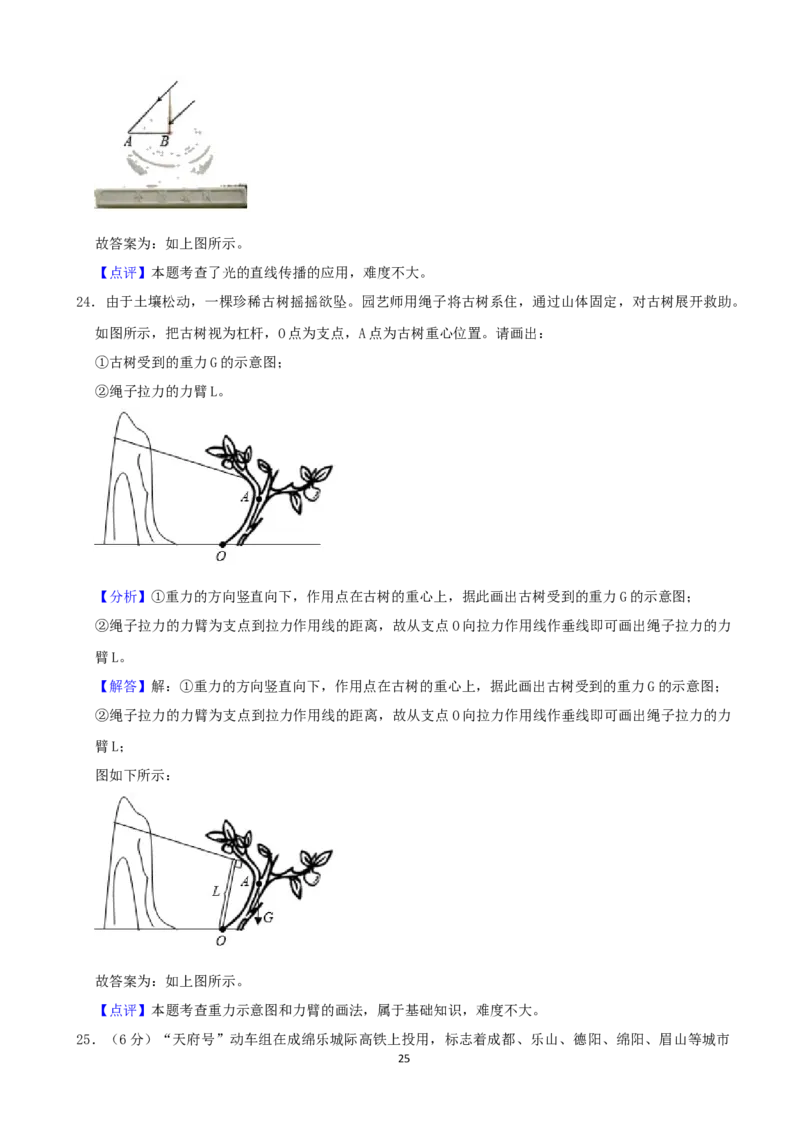 A B

故答案为：如上图所示。

【点评】本题考查了光的直线传播的应用，难度不大。

24．由于土壤松动，一棵珍稀古树摇摇欲坠。园艺师用绳子将古树系住，通过山体固定，对古树展开救助。如图所示，把古树视为杠杆，O点为支点，A点为古树重心位置。请画出：

①古树受到的重力G的示意图；

②绳子拉力的力臂L。

A
O

【分析】①重力的方向竖直向下，作用点在古树的重心上，据此画出古树受到的重力G的示意图；

②绳子拉力的力臂为支点到拉力作用线的距离，故从支点O向拉力作用线作垂线即可画出绳子拉力的力臂L。

【解答】解：①重力的方向竖直向下，作用点在古树的重心上，据此画出古树受到的重力G的示意图；

②绳子拉力的力臂为支点到拉力作用线的距离，故从支点O向拉力作用线作垂线即可画出绳子拉力的力臂L；

图如下所示：

L
A
G
O

故答案为：如上图所示。

【点评】本题考查重力示意图和力臂的画法，属于基础知识，难度不大。

25．（6分）“天府号”动车组在成绵乐城际高铁上投用，标志着成都、乐山、德阳、绵阳、眉山等城市

25