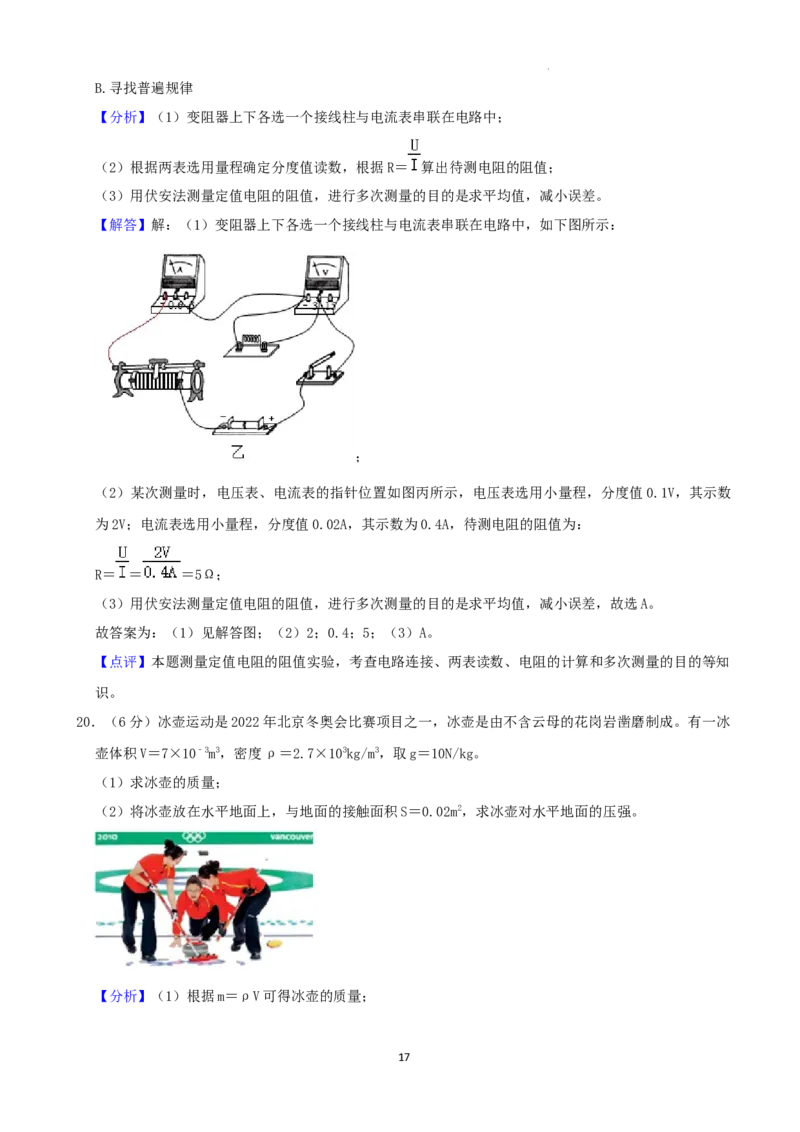 B.寻找普遍规律

【分析】（1）变阻器上下各选一个接线柱与电流表串联在电路中；

（2）根据两表选用量程确定分度值读数，根据 $R=\frac{U}{I}$ 算出待测电阻的阻值；

（3）用伏安法测量定值电阻的阻值，进行多次测量的目的是求平均值，减小误差。

【解答】解：（1）变阻器上下各选一个接线柱与电流表串联在电路中，如下图所示：

A

V

乙

；

（2）某次测量时，电压表、电流表的指针位置如图丙所示，电压表选用小量程，分度值 0.1V，其示数为 2V；电流表选用小量程，分度值 0.02A，其示数为 0.4A，待测电阻的阻值为：

$R=\frac{U}{I}=\frac{2V}{0.4A}=5\Omega$；

（3）用伏安法测量定值电阻的阻值，进行多次测量的目的是求平均值，减小误差，故选 A。

故答案为：（1）见解答图；（2）2；0.4；5；（3）A。

【点评】本题测量定值电阻的阻值实验，考查电路连接、两表读数、电阻的计算和多次测量的目的等知识。

20.（6 分）冰壶运动是 2022 年北京冬奥会比赛项目之一，冰壶是由不含云母的花岗岩凿磨制成。有一冰壶体积 $V=7\times10^{-3}m^3$，密度 $\rho=2.7\times10^3kg/m^3$，取 $g=10N/kg$。

（1）求冰壶的质量；

（2）将冰壶放在水平地面上，与地面的接触面积 $S=0.02m^2$，求冰壶对水平地面的压强。

2010 vancouver

【分析】（1）根据 $m=\rho V$ 可得冰壶的质量；

17