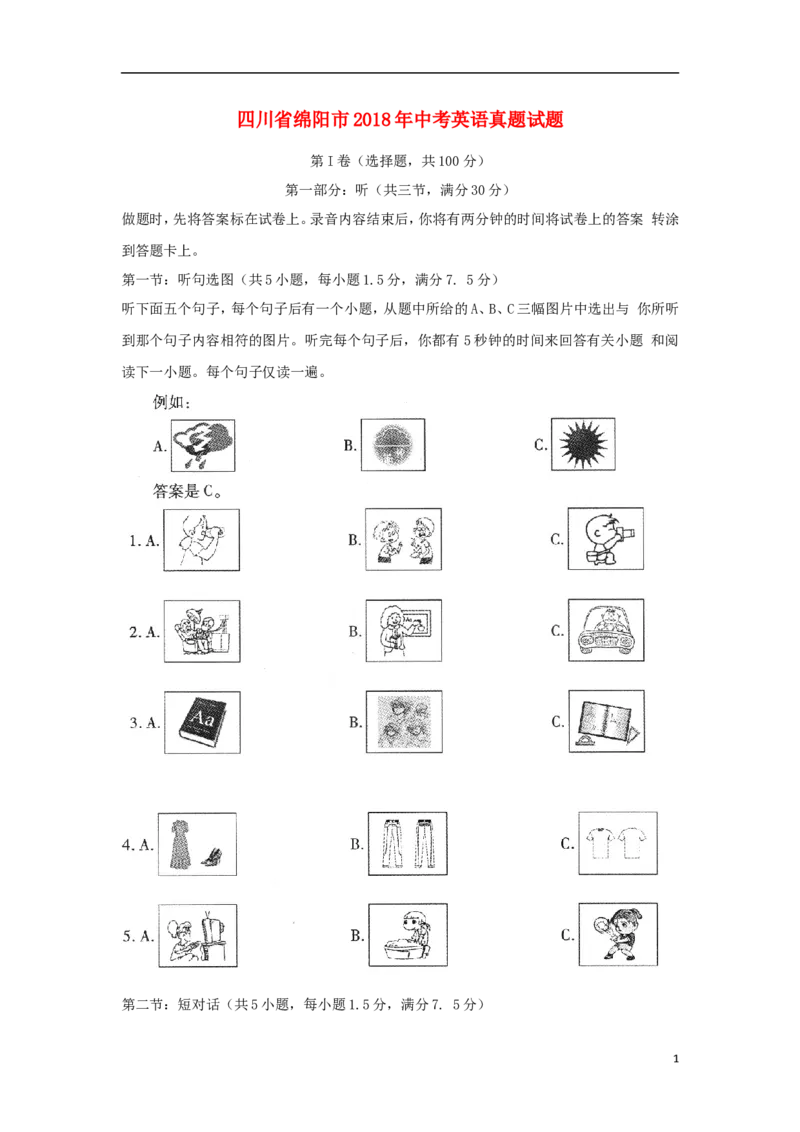 四川省绵阳市2018年中考英语真题试题

第Ⅰ卷（选择题，共100分）

第一部分：听（共三节，满分30分）

做题时，先将答案标在试卷上。录音内容结束后，你将有两分钟的时间将试卷上的答案 转涂到答题卡上。

第一节：听句选图（共5小题，每小题1.5分，满分7. 5分）

听下面五个句子，每个句子后有一个小题，从题中所给的A、B、C三幅图片中选出与 你所听到那个句子内容相符的图片。听完每个句子后，你都有5秒钟的时间来回答有关小题 和阅读下一小题。每个句子仅读一遍。

例如：

A.

B.

C.

答案是C。

1. A.

B.

C.

2. A.

B.

C.

3. A.

Aa

B.

C.

4. A.

B.

C.

5. A.

B.

C.

第二节：短对话（共5小题，每小题1.5分，满分7. 5分）

1