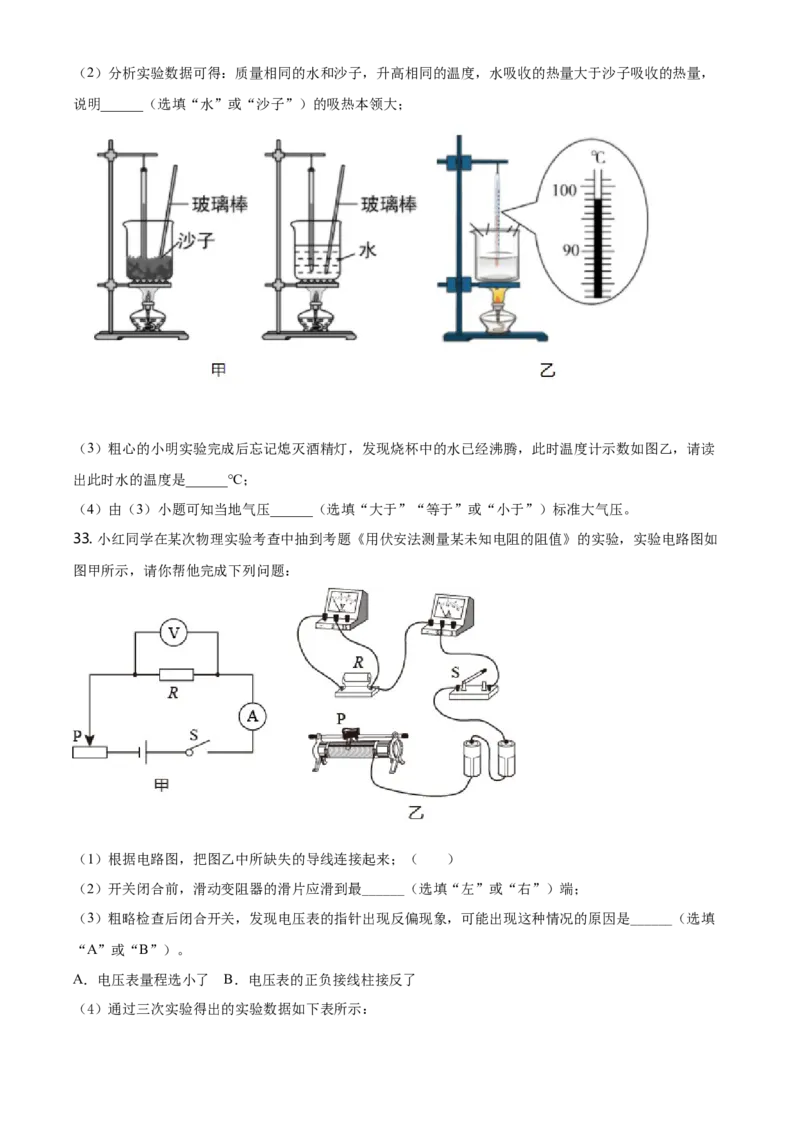 （2）分析实验数据可得：质量相同的水和沙子，升高相同的温度，水吸收的热量大于沙子吸收的热量，说明______（选填“水”或“沙子”）的吸热本领大；

玻璃棒
沙子
玻璃棒
水
℃
100
90
甲
乙

（3）粗心的小明实验完成后忘记熄灭酒精灯，发现烧杯中的水已经沸腾，此时温度计示数如图乙，请读出此时水的温度是______℃；

（4）由（3）小题可知当地气压______（选填“大于”“等于”或“小于”）标准大气压。

33. 小红同学在某次物理实验考查中抽到考题《用伏安法测量某未知电阻的阻值》的实验，实验电路图如图甲所示，请你帮他完成下列问题：

V
R
A
P
S
甲
R
S
P
乙

（1）根据电路图，把图乙中所缺失的导线连接起来；（　　）

（2）开关闭合前，滑动变阻器的滑片应滑到最______（选填“左”或“右”）端；

（3）粗略检查后闭合开关，发现电压表的指针出现反偏现象，可能出现这种情况的原因是______（选填“A”或“B”）。

A. 电压表量程选小了　B. 电压表的正负接线柱接反了

（4）通过三次实验得出的实验数据如下表所示：