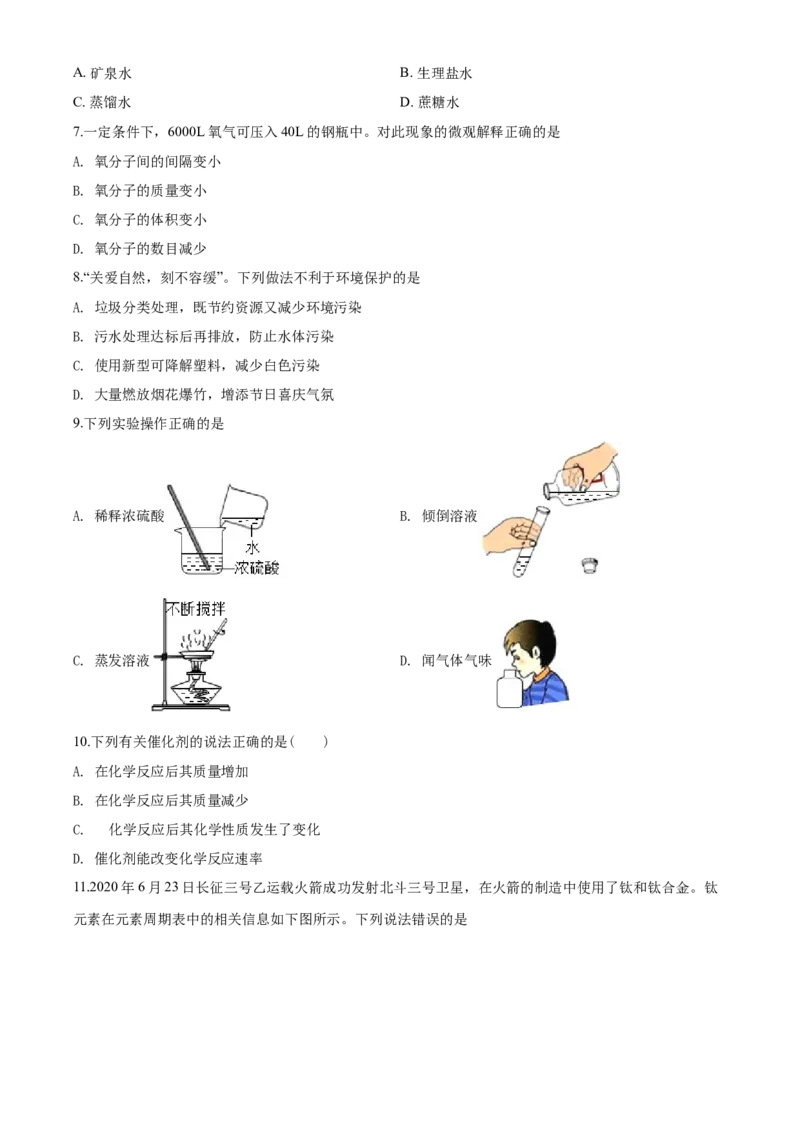 A. 矿泉水

B. 生理盐水

C. 蒸馏水

D. 蔗糖水

7.一定条件下，6000L 氧气可压入 40L 的钢瓶中。对此现象的微观解释正确的是

A. 氧分子间的间隔变小

B. 氧分子的质量变小

C. 氧分子的体积变小

D. 氧分子的数目减少

8.“关爱自然，刻不容缓”。下列做法不利于环境保护的是

A. 垃圾分类处理，既节约资源又减少环境污染

B. 污水处理达标后再排放，防止水体污染

C. 使用新型可降解塑料，减少白色污染

D. 大量燃放烟花爆竹，增添节日喜庆气氛

9.下列实验操作正确的是

A. 稀释浓硫酸 水 浓硫酸

B. 倾倒溶液

C. 蒸发溶液 不断搅拌

D. 闻气体气味

10.下列有关催化剂的说法正确的是(　　)

A. 在化学反应后其质量增加

B. 在化学反应后其质量减少

C. 化学反应后其化学性质发生了变化

D. 催化剂能改变化学反应速率

11.2020 年 6 月 23 日长征三号乙运载火箭成功发射北斗三号卫星，在火箭的制造中使用了钛和钛合金。钛元素在元素周期表中的相关信息如下图所示。下列说法错误的是