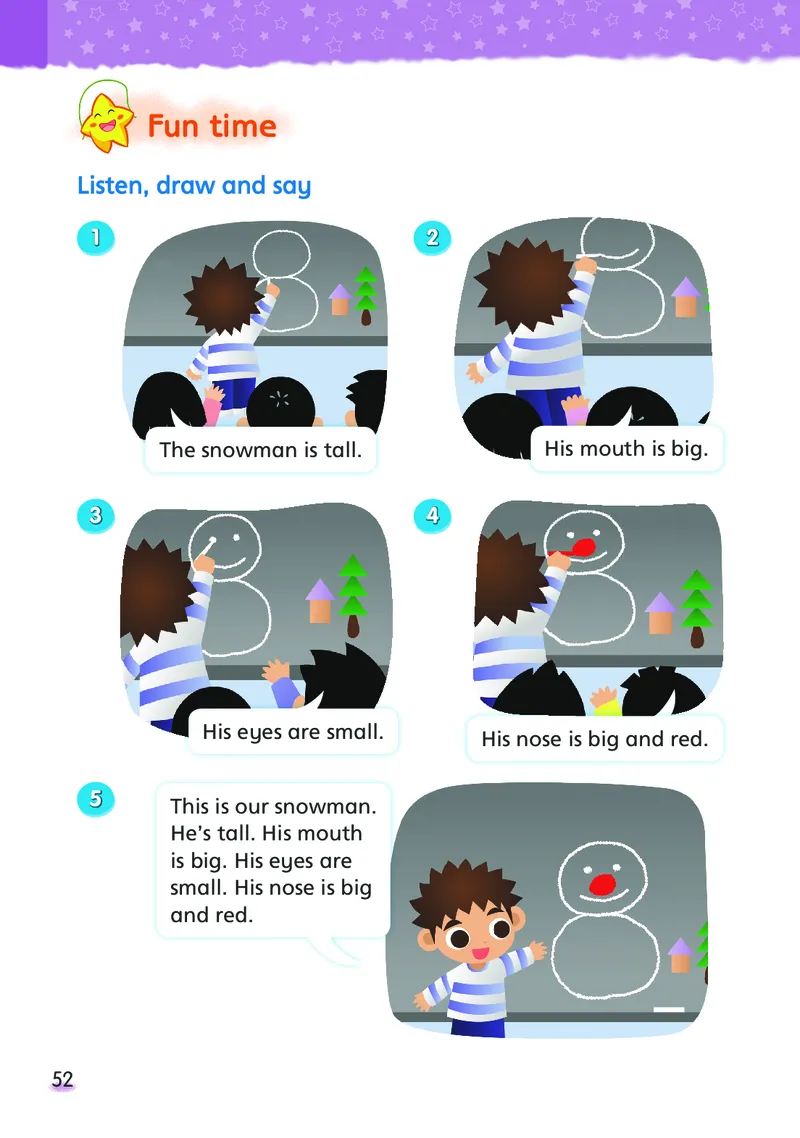 Fun time

Listen, draw and say

1

The snowman is tall.

2

His mouth is big.

3

His eyes are small.

4

His nose is big and red.

5

This is our snowman. He's tall. His mouth is big. His eyes are small. His nose is big and red.

52