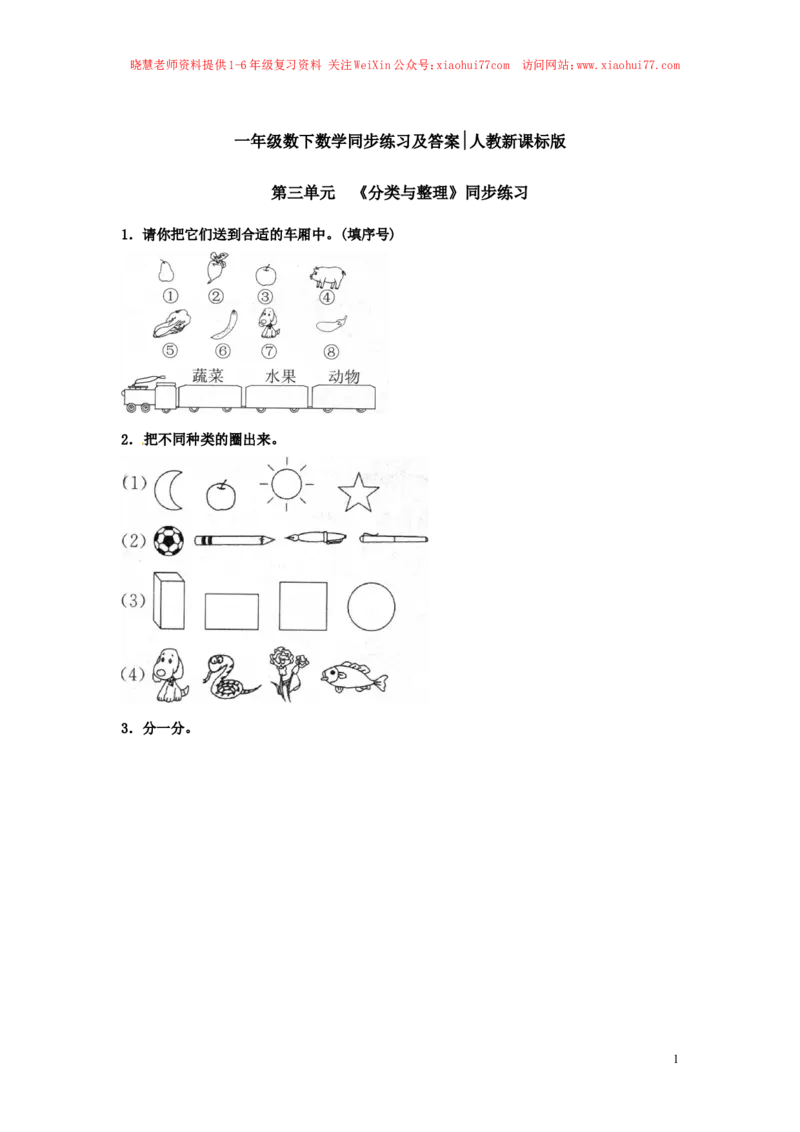 晓慧老师资料提供1-6年级复习资料 关注WeiXin公众号:xiaohui77com 访问网站:www.xiaohui77.com

一年级数下数学同步练习及答案|人教新课标版

第三单元 《分类与整理》同步练习

1. 请你把它们送到合适的车厢中。(填序号)

① ② ③ ④

⑤ ⑥ ⑦ ⑧

蔬菜 水果 动物

2. 把不同种类的圈出来。

(1)

(2)

(3)

(4)

3. 分一分。

1