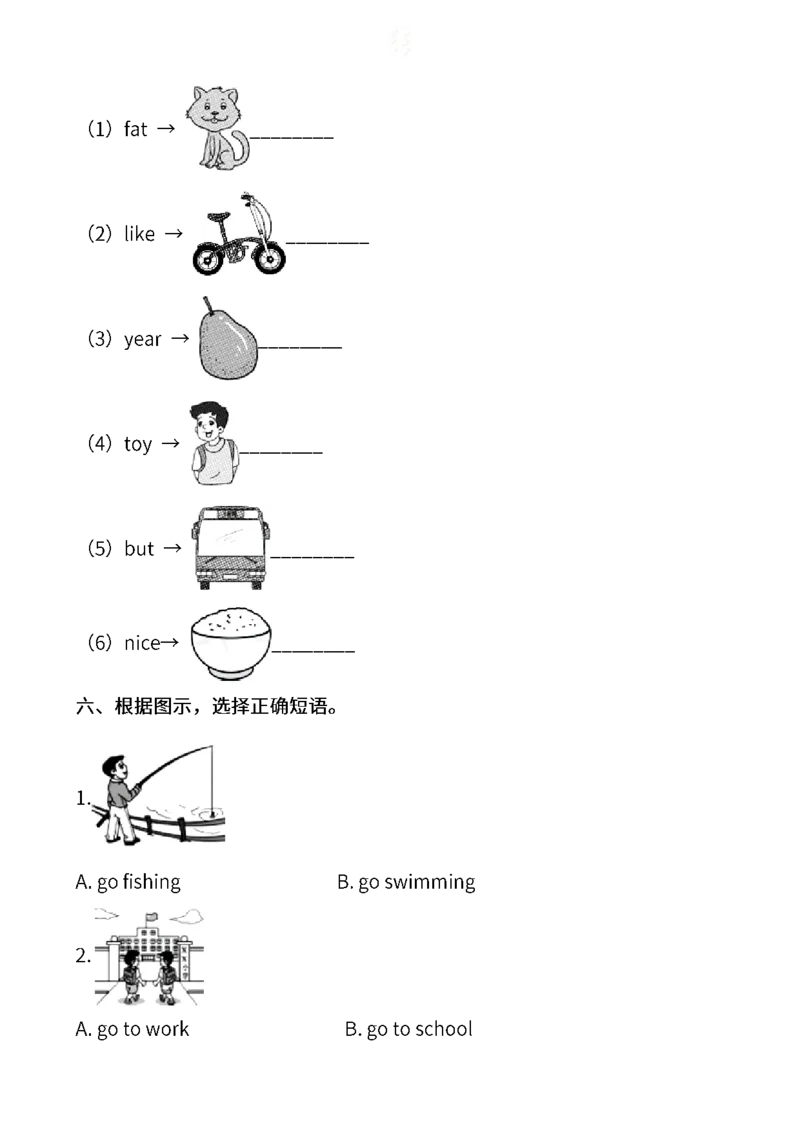 （1）fat → ________

（2）like → ________

（3）year → ________

（4）toy → ________

（5）but → ________

（6）nice→ ________

六、根据图示，选择正确短语。

1.

A. go fishing B. go swimming

2.

A. go to work B. go to school