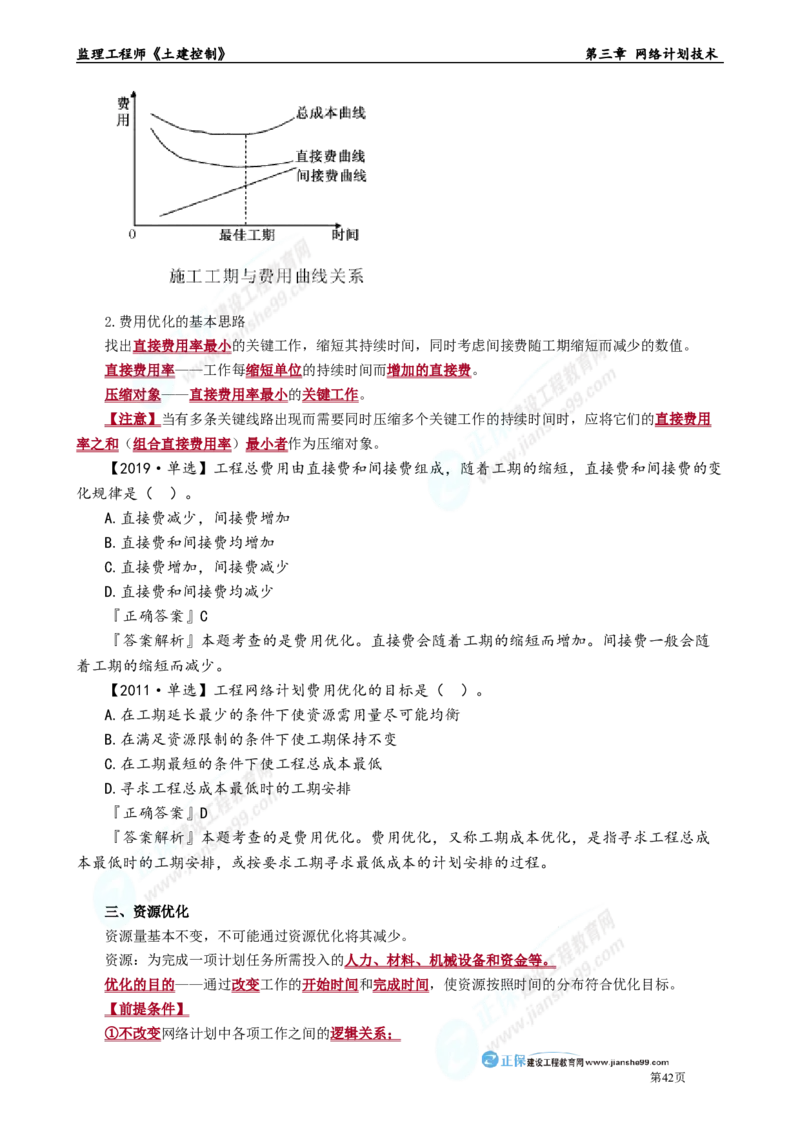 监理工程师《土建控制》

第三章 网络计划技术

费用

总成本曲线

直接费曲线

间接费曲线

0

最佳工期

时间

施工工期与费用曲线关系

2.费用优化的基本思路

找出直接费用率最小的关键工作，缩短其持续时间，同时考虑间接费随工期缩短而减少的数值。

直接费用率——工作每缩短单位的持续时间而增加的直接费。

压缩对象——直接费用率最小的关键工作。

【注意】当有多条关键线路出现而需要同时压缩多个关键工作的持续时间时，应将它们的直接费用率之和（组合直接费用率）最小者作为压缩对象。

【2019·单选】工程总费用由直接费和间接费组成，随着工期的缩短，直接费和间接费的变化规律是（ ）。

A.直接费减少，间接费增加

B.直接费和间接费均增加

C.直接费增加，间接费减少

D.直接费和间接费均减少

『正确答案』C

『答案解析』本题考查的是费用优化。直接费会随着工期的缩短而增加。间接费一般会随着工期的缩短而减少。

【2011·单选】工程网络计划费用优化的目标是（ ）。

A.在工期延长最少的条件下使资源需用量尽可能均衡

B.在满足资源限制的条件下使工期保持不变

C.在工期最短的条件下使工程总成本最低

D.寻求工程总成本最低时的工期安排

『正确答案』D

『答案解析』本题考查的是费用优化。费用优化，又称工期成本优化，是指寻求工程总成本最低时的工期安排，或按要求工期寻求最低成本的计划安排的过程。

三、资源优化

资源量基本不变，不可能通过资源优化将其减少。

资源：为完成一项计划任务所需投入的人力、材料、机械设备和资金等。

优化的目的——通过改变工作的开始时间和完成时间，使资源按照时间的分布符合优化目标。

【前提条件】

①不改变网络计划中各项工作之间的逻辑关系；

正保 建设工程教育网 www.jianshe99.com

第42页