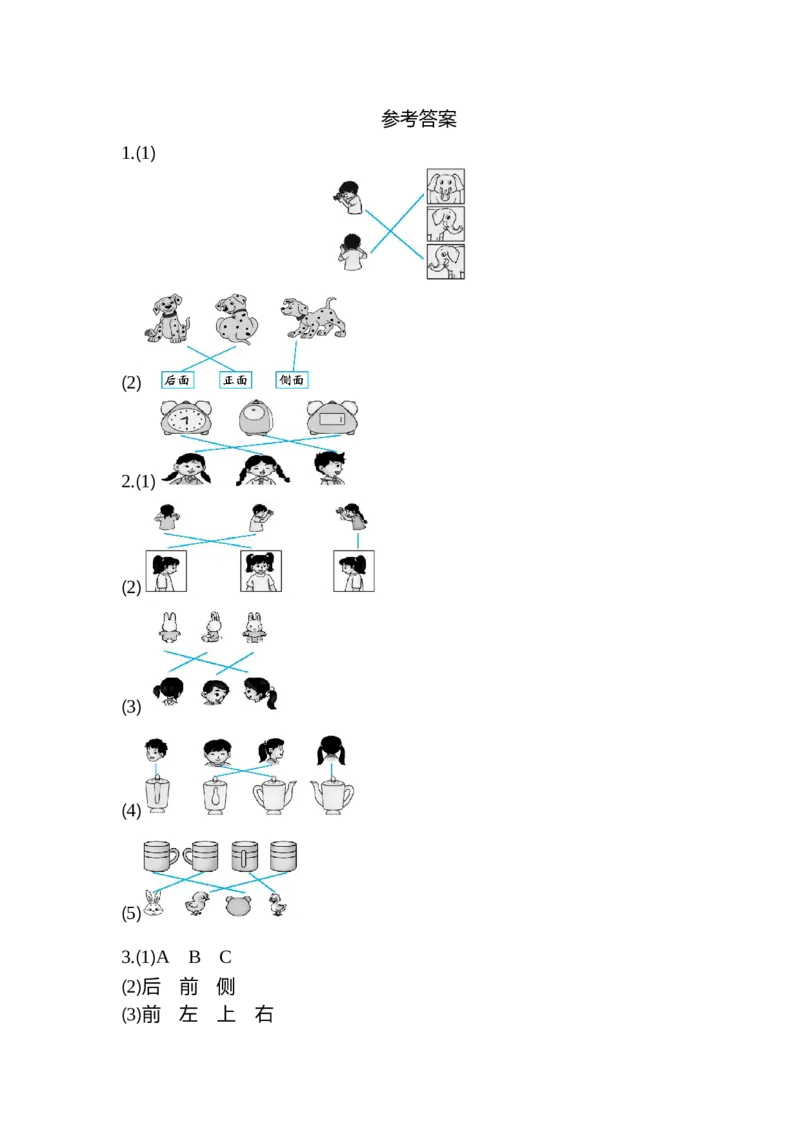 参考答案

1.(1)

(2)
后面 正面 侧面

2.(1)

(2)

(3)

(4)

(5)

3.(1)A B C
(2)后 前 侧
(3)前 左 上 右