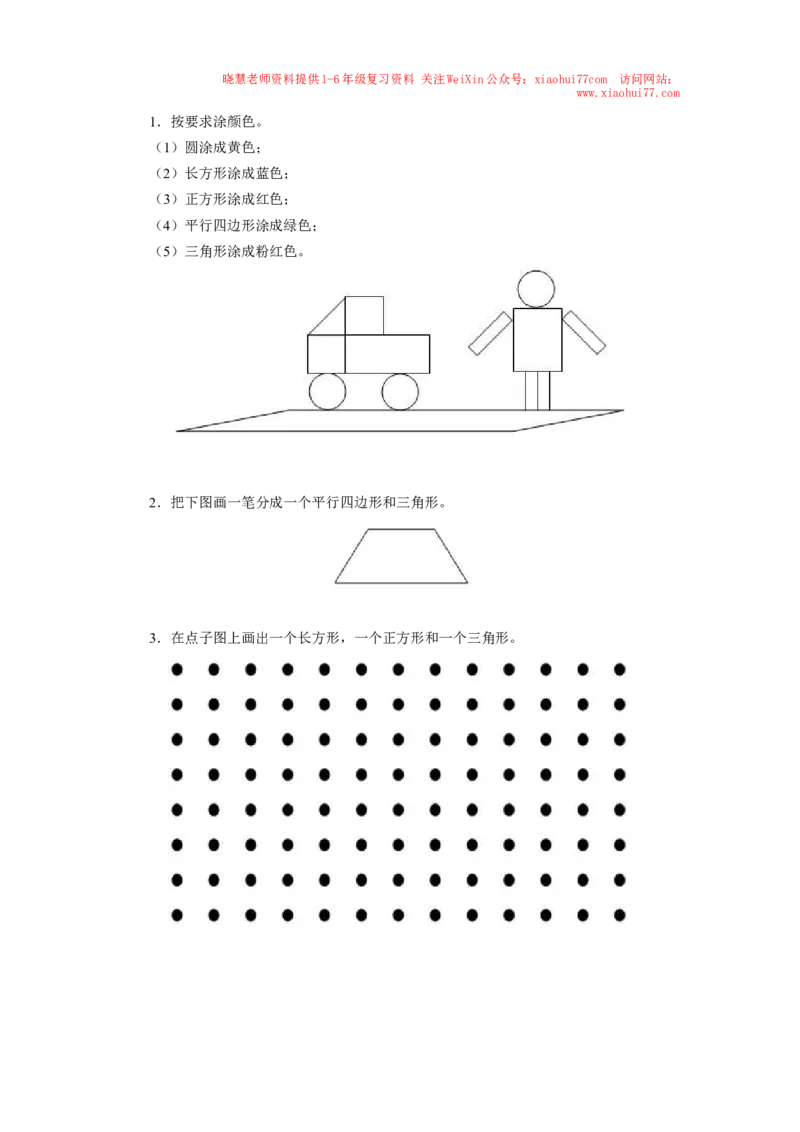 晓慧老师资料提供1-6年级复习资料 关注WeiXin公众号：xiaohui77com 访问网站：www.xiaohui77.com

1．按要求涂颜色。

（1）圆涂成黄色；

（2）长方形涂成蓝色；

（3）正方形涂成红色；

（4）平行四边形涂成绿色；

（5）三角形涂成粉红色。

2．把下图画一笔分成一个平行四边形和三角形。

3．在点子图上画出一个长方形，一个正方形和一个三角形。