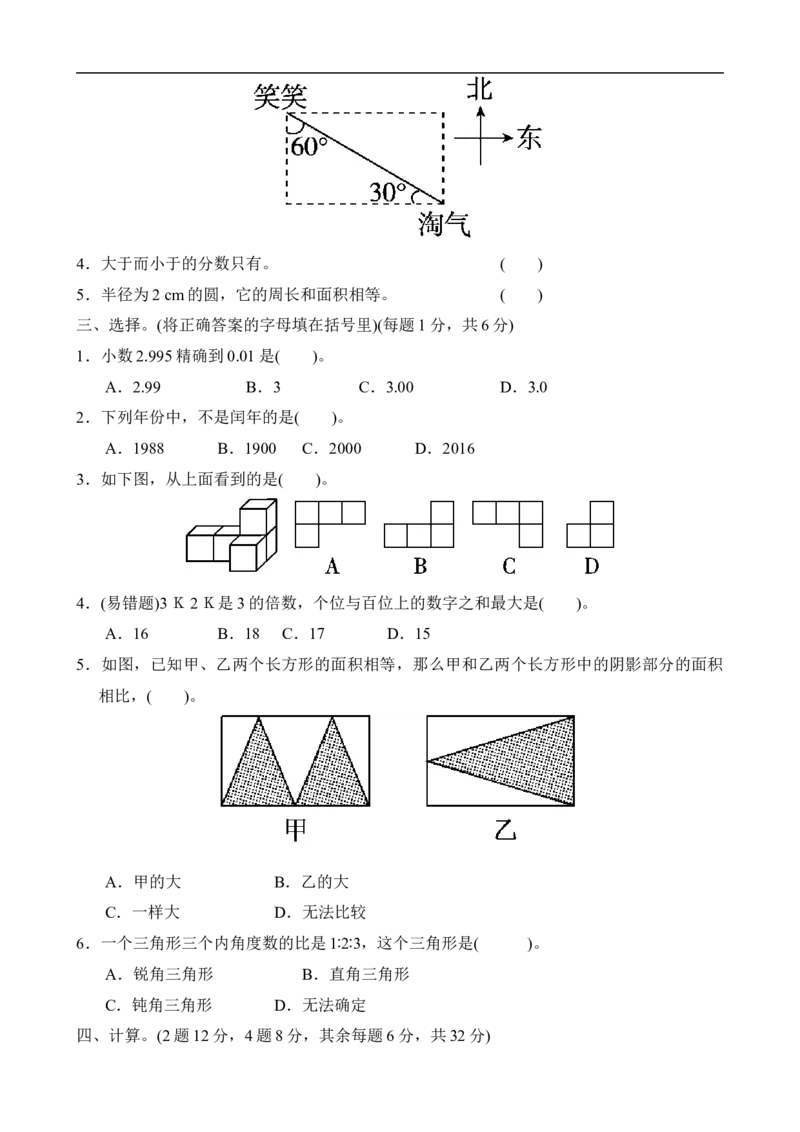 笑笑

北

东

60°

30°

淘气

4．大于而小于的分数只有。 (　　)

5．半径为 2 cm 的圆，它的周长和面积相等。 (　　)

三、选择。(将正确答案的字母填在括号里)(每题 1 分，共 6 分)

1．小数 2.995 精确到 0.01 是(　　)。

A．2.99　　B．3　　C．3.00　　D．3.0

2．下列年份中，不是闰年的是(　　)。

A．1988　　B．1900　　C．2000　　D．2016

3．如下图，从上面看到的是(　　)。

A　　B　　C　　D

4．(易错题)3 K 2 K 是 3 的倍数，个位与百位上的数字之和最大是(　　)。

A．16　　B．18　　C．17　　D．15

5．如图，已知甲、乙两个长方形的面积相等，那么甲和乙两个长方形中的阴影部分的面积相比，(　　)。

甲　　乙

A．甲的大　　B．乙的大

C．一样大　　D．无法比较

6．一个三角形三个内角度数的比是 1:2:3，这个三角形是(　　)。

A．锐角三角形　　B．直角三角形

C．钝角三角形　　D．无法确定

四、计算。(2 题 12 分，4 题 8 分，其余每题 6 分，共 32 分)