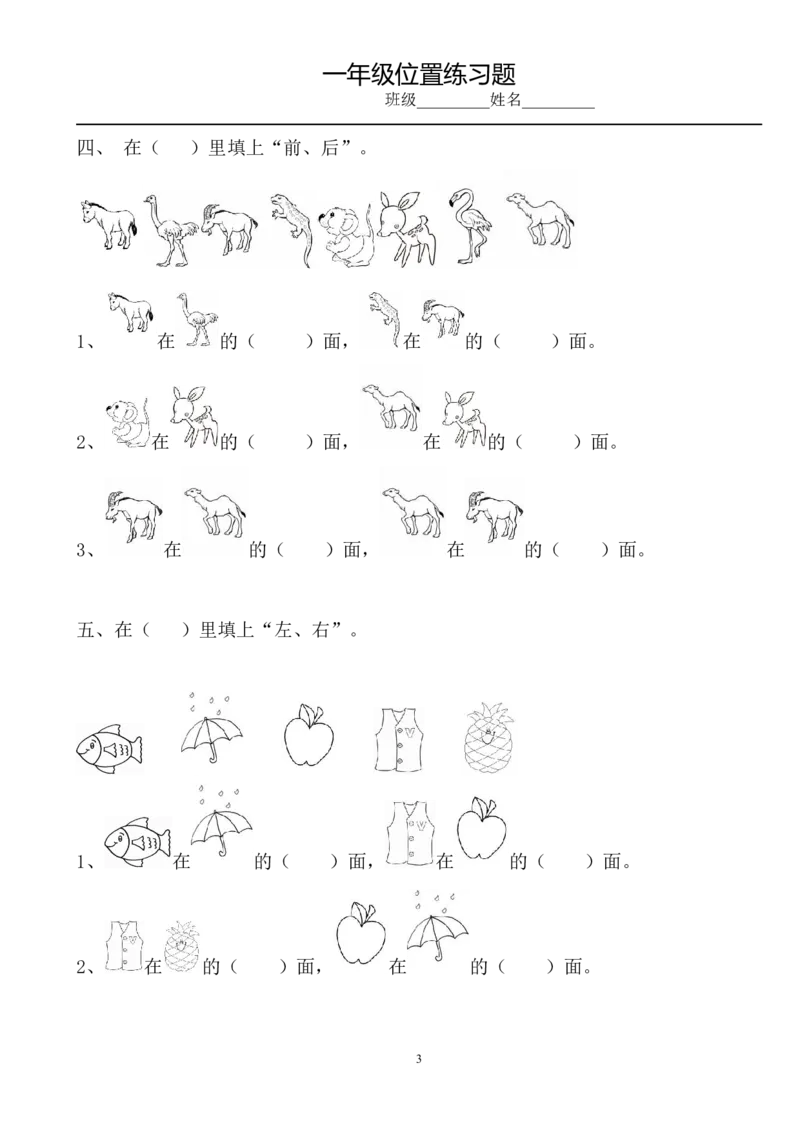 一年级位置练习题

班级________姓名________

四、 在（ ）里填上“前、后”。

1、 在 的（ ）面， 在 的（ ）面。

2、 在 的（ ）面， 在 的（ ）面。

3、 在 的（ ）面， 在 的（ ）面。

五、在（ ）里填上“左、右”。

1、 在 的（ ）面， 在 的（ ）面。

2、 在 的（ ）面， 在 的（ ）面。

3