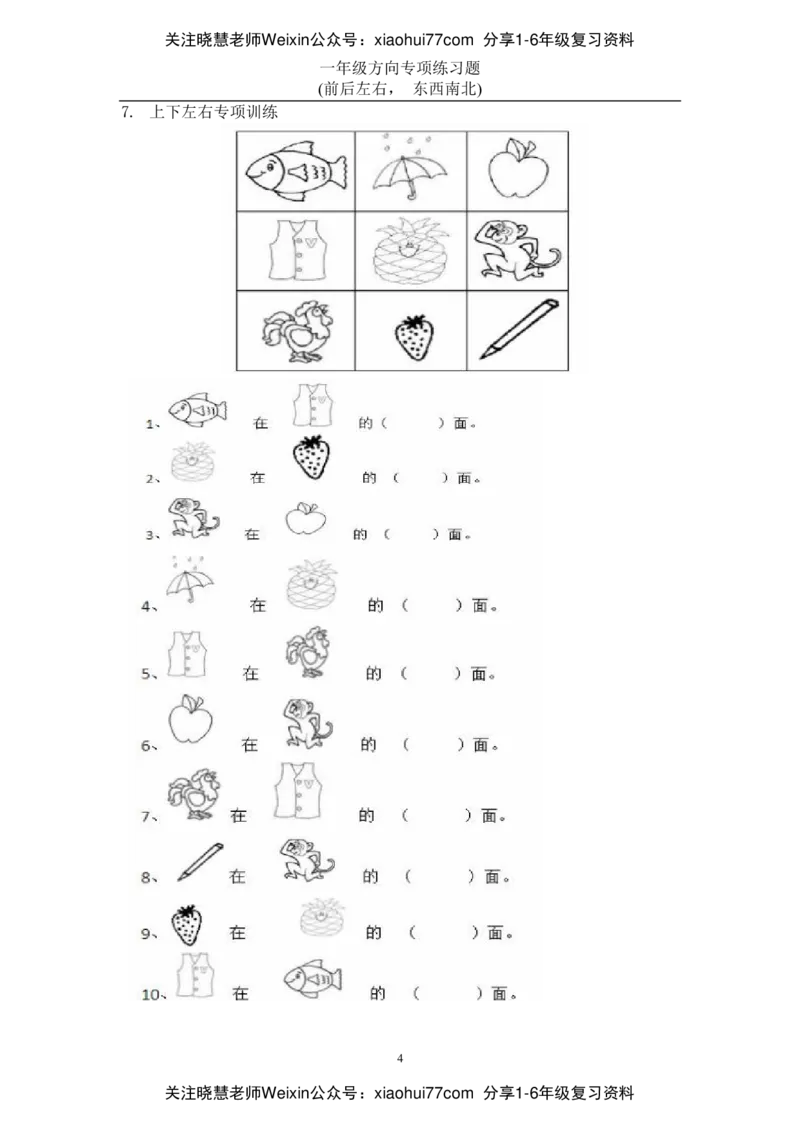 关注晓慧老师Weixin公众号：xiaohui77com 分享1-6年级复习资料

一年级方向专项练习题
(前后左右， 东西南北)

7. 上下左右专项训练

1、 在 的（ ）面。
2、 在 的（ ）面。
3、 在 的（ ）面。
4、 在 的（ ）面。
5、 在 的（ ）面。
6、 在 的（ ）面。
7、 在 的（ ）面。
8、 在 的（ ）面。
9、 在 的（ ）面。
10、 在 的（ ）面。

4

关注晓慧老师Weixin公众号：xiaohui77com 分享1-6年级复习资料