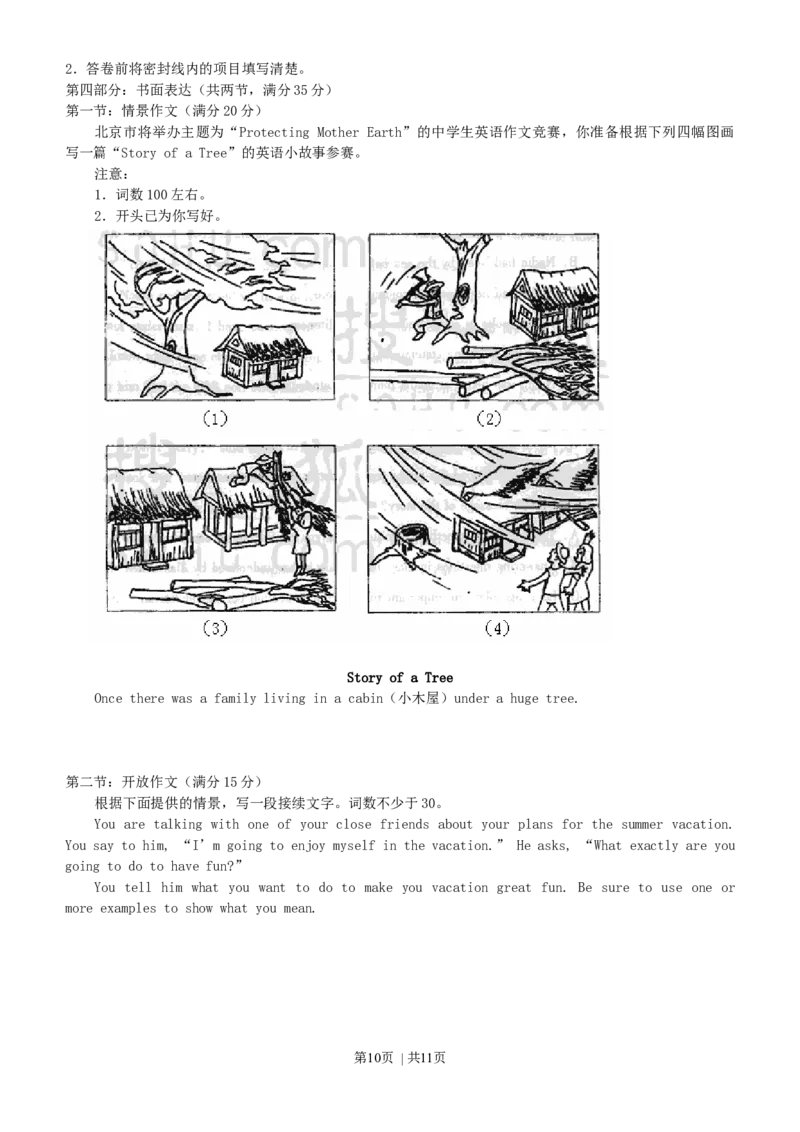 2．答卷前将密封线内的项目填写清楚。
第四部分：书面表达（共两节，满分 35 分）
第一节：情景作文（满分 20 分）
北京市将举办主题为“Protecting Mother Earth”的中学生英语作文竞赛，你准备根据下列四幅图画写一篇“Story of a Tree”的英语小故事参赛。
注意：
1．词数 100 左右。
2．开头已为你写好。

(1)

(2)

(3)

(4)

Story of a Tree
Once there was a family living in a cabin（小木屋）under a huge tree.

第二节：开放作文（满分 15 分）
根据下面提供的情景，写一段接续文字。词数不少于 30。
You are talking with one of your close friends about your plans for the summer vacation. You say to him, “I' m going to enjoy myself in the vacation.” He asks, “What exactly are you going to do to have fun?”
You tell him what you want to do to make you vacation great fun. Be sure to use one or more examples to show what you mean.

第10页 | 共11页