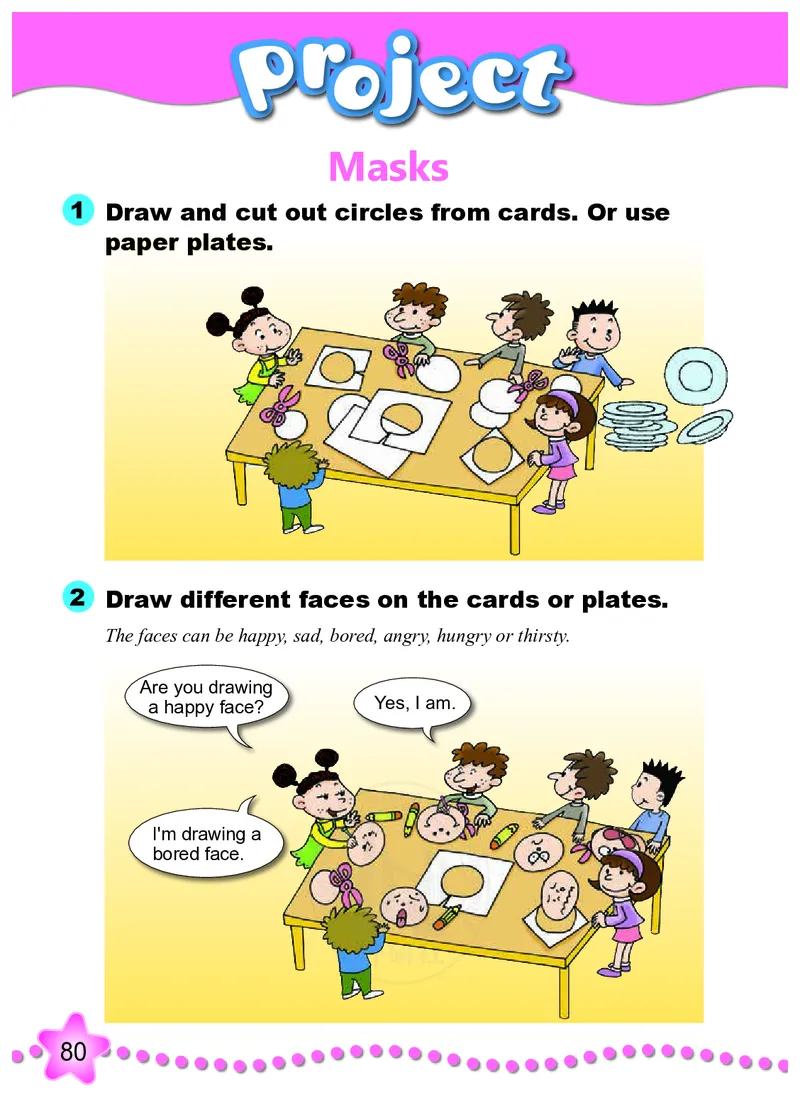 Project

Masks

1 Draw and cut out circles from cards. Or use paper plates.

2 Draw different faces on the cards or plates.

The faces can be happy, sad, bored, angry, hungry or thirsty.

Are you drawing a happy face?

Yes, I am.

I'm drawing a bored face.

80