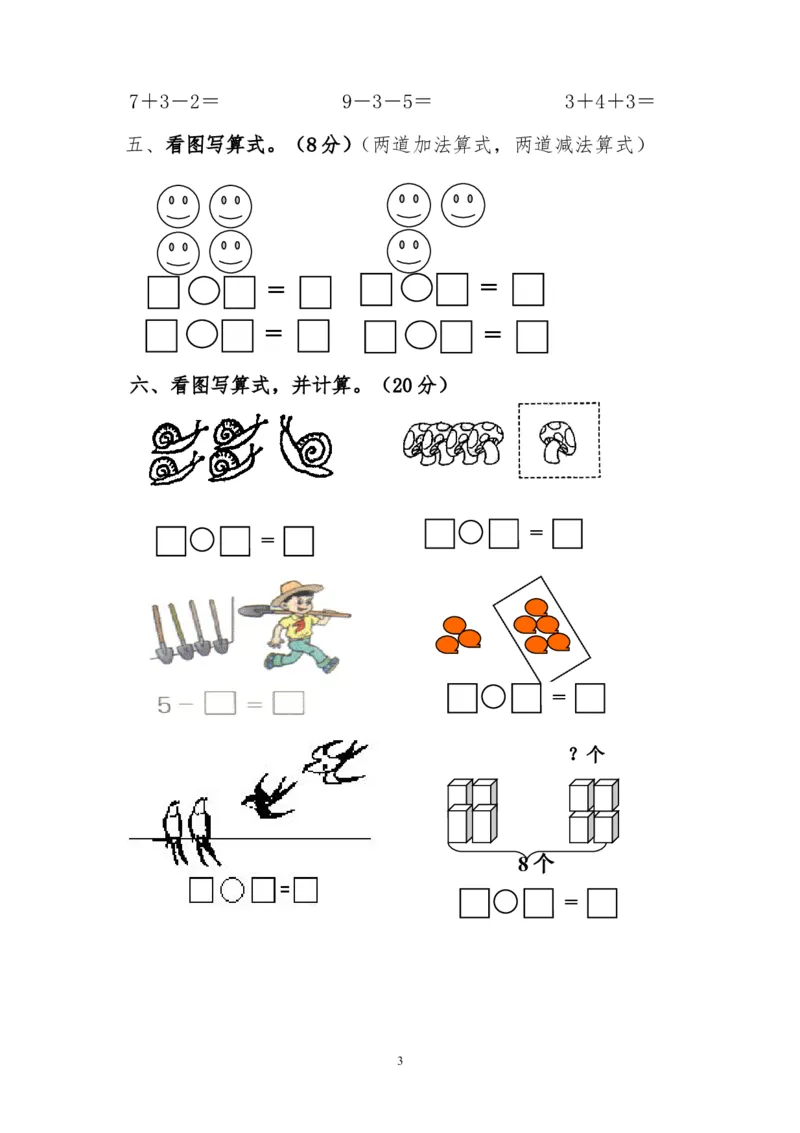 7＋3－2＝　　　　9－3－5＝　　　　3＋4＋3＝

五、看图写算式。（8分）（两道加法算式，两道减法算式）

□○□ ＝ □　□○□ ＝ □

□○□ ＝ □　□○□ ＝ □

六、看图写算式，并计算。（20分）

□○□ ＝ □　□○□ ＝ □

5 － □ ＝ □　□○□ ＝ □

？个

8个

□○□＝□　□○□ ＝ □

3