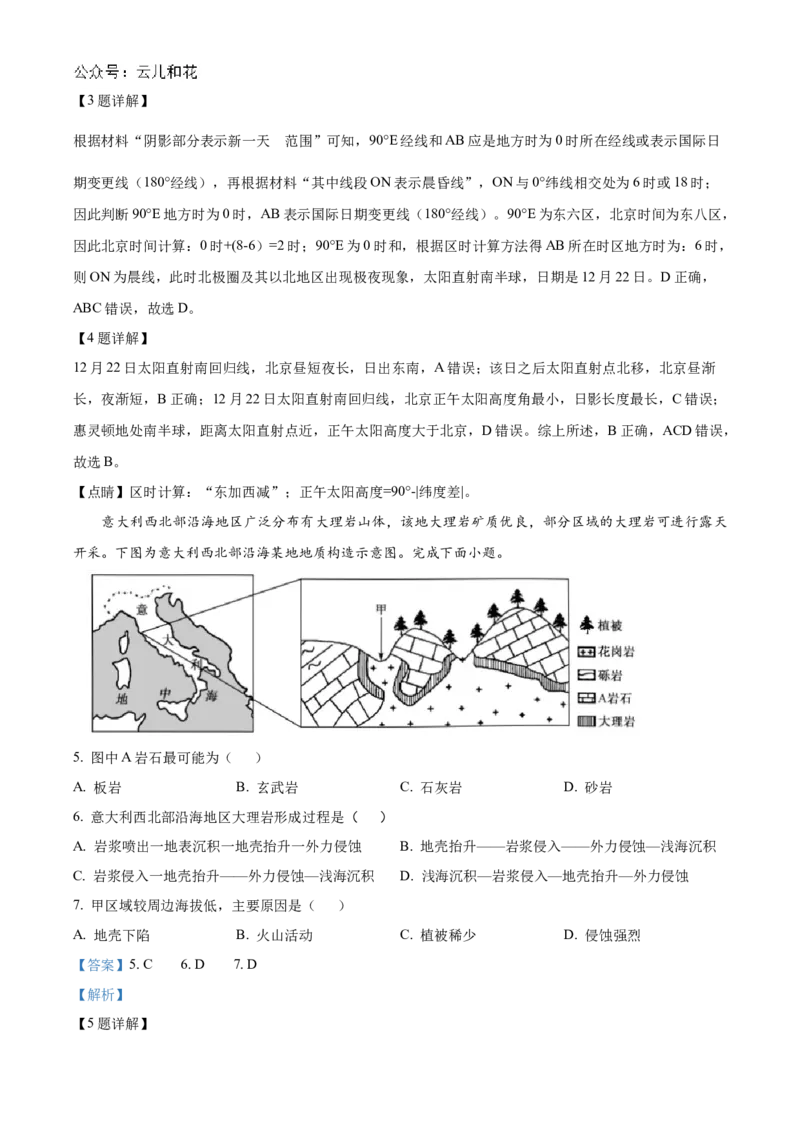 公众号：云儿和花

【3题详解】

根据材料“阴影部分表示新一天　范围”可知，90°E经线和AB应是地方时为0时所在经线或表示国际日期变更线（180°经线），再根据材料“其中线段ON表示晨昏线”，ON与0°纬线相交处为6时或18时；因此判断90°E地方时为0时，AB表示国际日期变更线（180°经线）。90°E为东六区，北京时间为东八区，因此北京时间计算：0时+(8-6）=2时；90°E为0时和，根据区时计算方法得AB所在时区地方时为：6时，则ON为晨线，此时北极圈及其以北地区出现极夜现象，太阳直射南半球，日期是12月22日。D正确，ABC错误，故选D。

【4题详解】

12月22日太阳直射南回归线，北京昼短夜长，日出东南，A错误；该日之后太阳直射点北移，北京昼渐长，夜渐短，B正确；12月22日太阳直射南回归线，北京正午太阳高度角最小，日影长度最长，C错误；惠灵顿地处南半球，距离太阳直射点近，正午太阳高度大于北京，D错误。综上所述，B正确，ACD错误，故选B。

【点睛】区时计算：“东加西减”；正午太阳高度=90°-|纬度差|。

意大利西北部沿海地区广泛分布有大理岩山体，该地大理岩矿质优良，部分区域的大理岩可进行露天开采。下图为意大利西北部沿海某地地质构造示意图。完成下面小题。

意　大　利　地　中　海　甲　植被　花岗岩　砾岩　A岩石　大理岩

5. 图中A岩石最可能为（　）

A. 板岩　B. 玄武岩　C. 石灰岩　D. 砂岩

6. 意大利西北部沿海地区大理岩形成过程是（　）

A. 岩浆喷出一地表沉积一地壳抬升一外力侵蚀　B. 地壳抬升——岩浆侵入——外力侵蚀—浅海沉积

C. 岩浆侵入一地壳抬升——外力侵蚀—浅海沉积　D. 浅海沉积—岩浆侵入—地壳抬升—外力侵蚀

7. 甲区域较周边海拔低，主要原因是（　）

A. 地壳下陷　B. 火山活动　C. 植被稀少　D. 侵蚀强烈

【答案】5. C　6. D　7. D

【解析】

【5题详解】