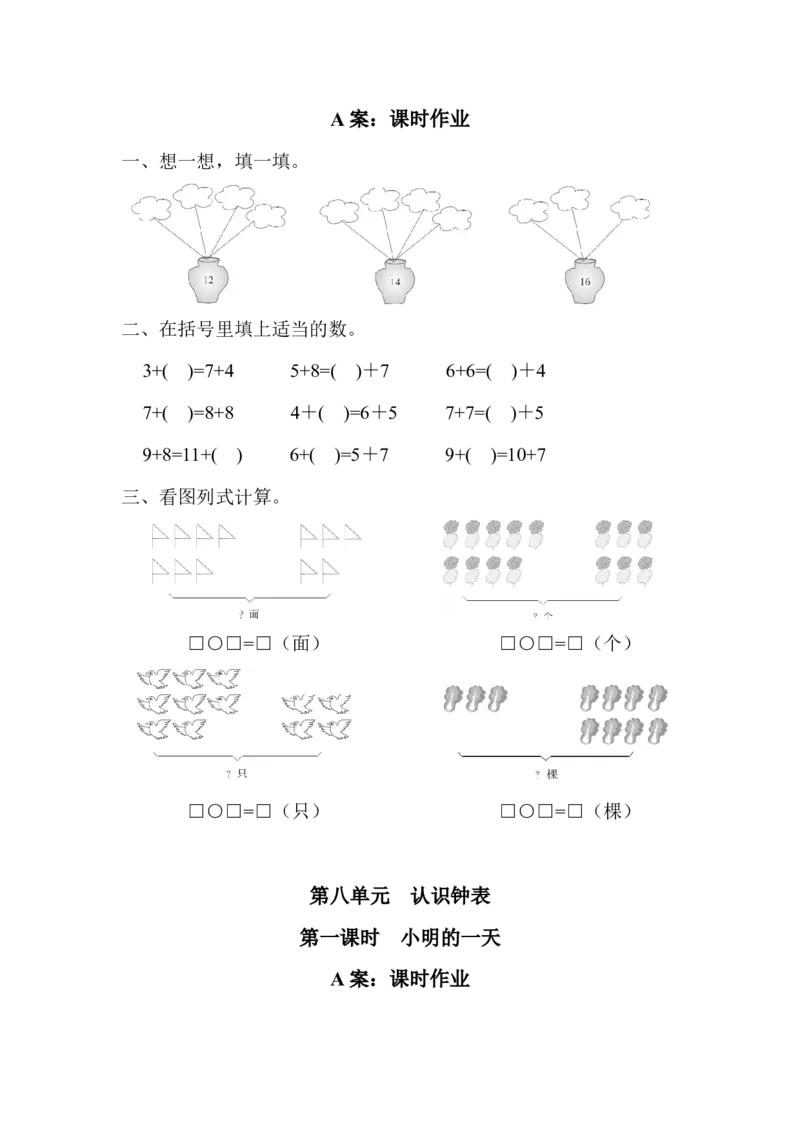 A 案：课时作业

一、想一想，填一填。

12　　14　　16

二、在括号里填上适当的数。

3+(　)=7+4　　5+8=(　)＋7　　6+6=(　)＋4

7+(　)=8+8　　4＋(　)=6＋5　　7+7=(　)＋5

9+8=11+(　)　　6+(　)=5＋7　　9+(　)=10+7

三、看图列式计算。

? 面

□○□=□（面）

? 个

□○□=□（个）

? 只

□○□=□（只）

? 棵

□○□=□（棵）

第八单元　认识钟表

第一课时　小明的一天

A 案：课时作业