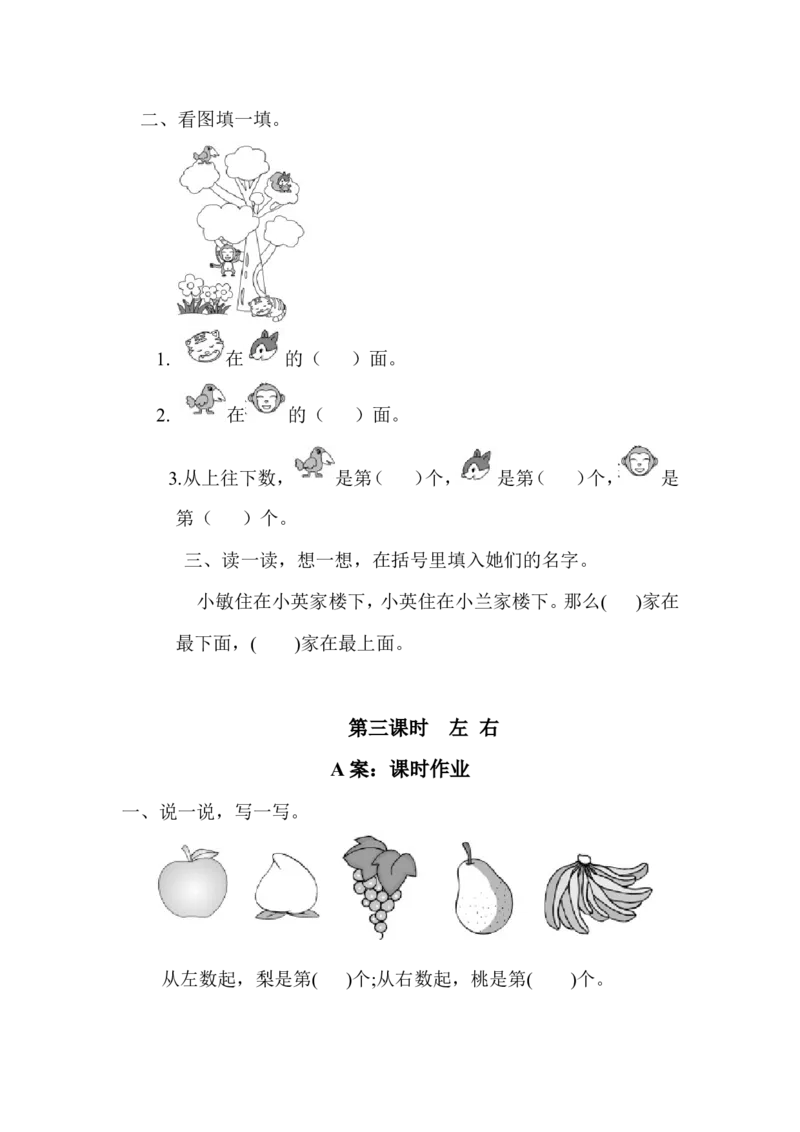 二、看图填一填。

1. 在 的（ ）面。

2. 在 的（ ）面。

3.从上往下数， 是第（ ）个， 是第（ ）个， 是第（ ）个。

三、读一读，想一想，在括号里填入她们的名字。

小敏住在小英家楼下，小英住在小兰家楼下。那么( )家在最下面，( )家在最上面。

第三课时 左 右

A 案：课时作业

一、说一说，写一写。

从左数起，梨是第( )个;从右数起，桃是第( )个。