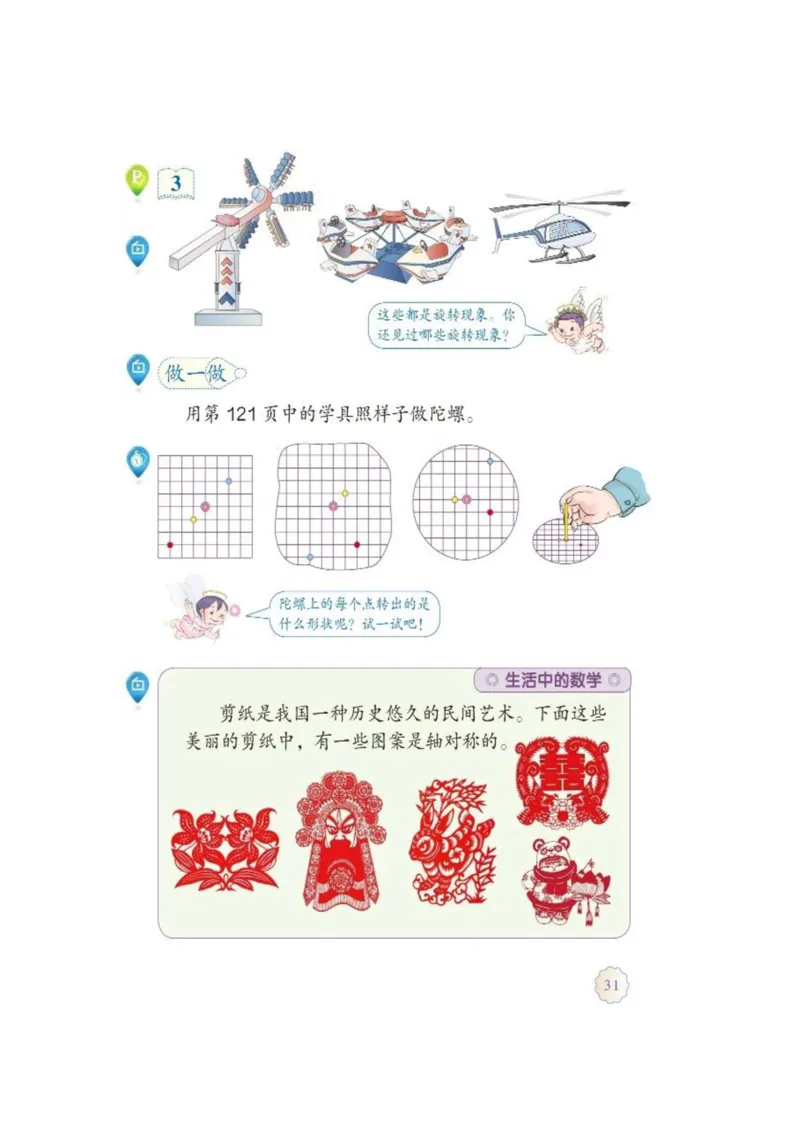 3

这些都是旋转现象。你还见过哪些旋转现象？

做一做

用第 121 页中的学具照样子做陀螺。

陀螺上的每个点转出的是什么形状呢？试一试吧！

生活中的数学

剪纸是我国一种历史悠久的民间艺术。下面这些美丽的剪纸中，有一些图案是轴对称的。

31