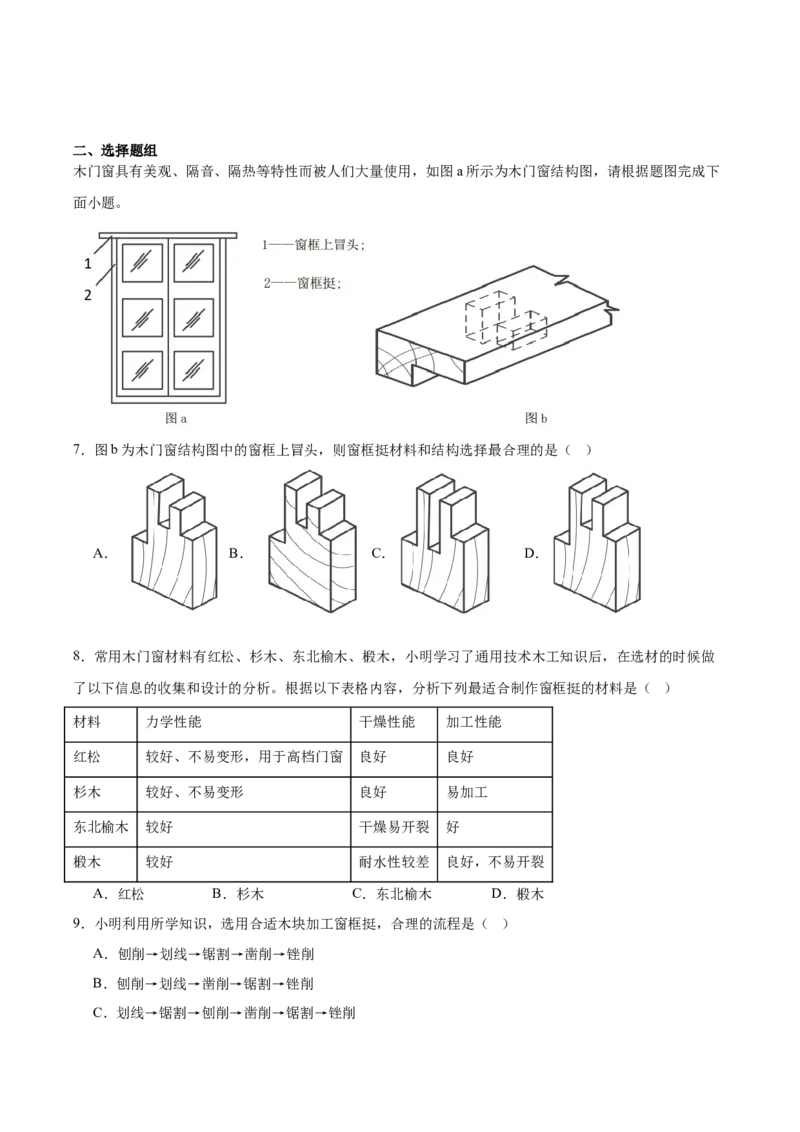 二、选择题组

木门窗具有美观、隔音、隔热等特性而被人们大量使用，如图 a 所示为木门窗结构图，请根据题图完成下面小题。

1

2

1——窗框上冒头;

2——窗框挺;

图 a

图 b

7．图 b 为木门窗结构图中的窗框上冒头，则窗框挺材料和结构选择最合理的是（    ）

A.

B.

C.

D.

8．常用木门窗材料有红松、杉木、东北榆木、椴木，小明学习了通用技术木工知识后，在选材的时候做了以下信息的收集和设计的分析。根据以下表格内容，分析下列最适合制作窗框挺的材料是（    ）

| 材料 | 力学性能 | 干燥性能 | 加工性能 |
|---|---|---|---|
| 红松 | 较好、不易变形，用于高档门窗 | 良好 | 良好 |
| 杉木 | 较好、不易变形 | 良好 | 易加工 |
| 东北榆木 | 较好 | 干燥易开裂 | 好 |
| 椴木 | 较好 | 耐水性较差 | 良好，不易开裂 |

A．红松　　B．杉木　　C．东北榆木　　D．椴木

9．小明利用所学知识，选用合适木块加工窗框挺，合理的流程是（    ）

A．刨削→划线→锯割→凿削→锉削

B．刨削→划线→凿削→锯割→锉削

C．划线→锯割→刨削→凿削→锯割→锉削