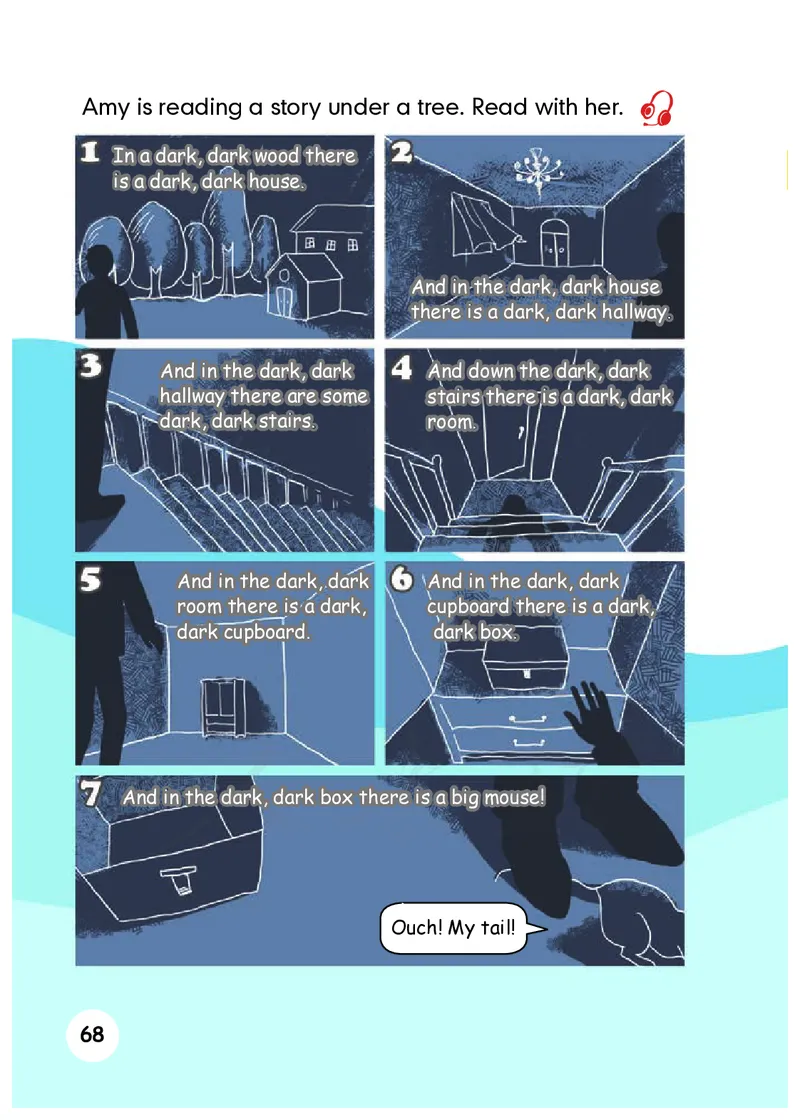 Amy is reading a story under a tree. Read with her.

1 In a dark, dark wood there is a dark, dark house.

2 And in the dark, dark house there is a dark, dark hallway.

3 And in the dark, dark hallway there are some dark, dark stairs.

4 And down the dark, dark stairs there is a dark, dark room.

5 And in the dark, dark room there is a dark, dark cupboard.

6 And in the dark, dark cupboard there is a dark, dark box.

7 And in the dark, dark box there is a big mouse!

Ouch! My tail!

68