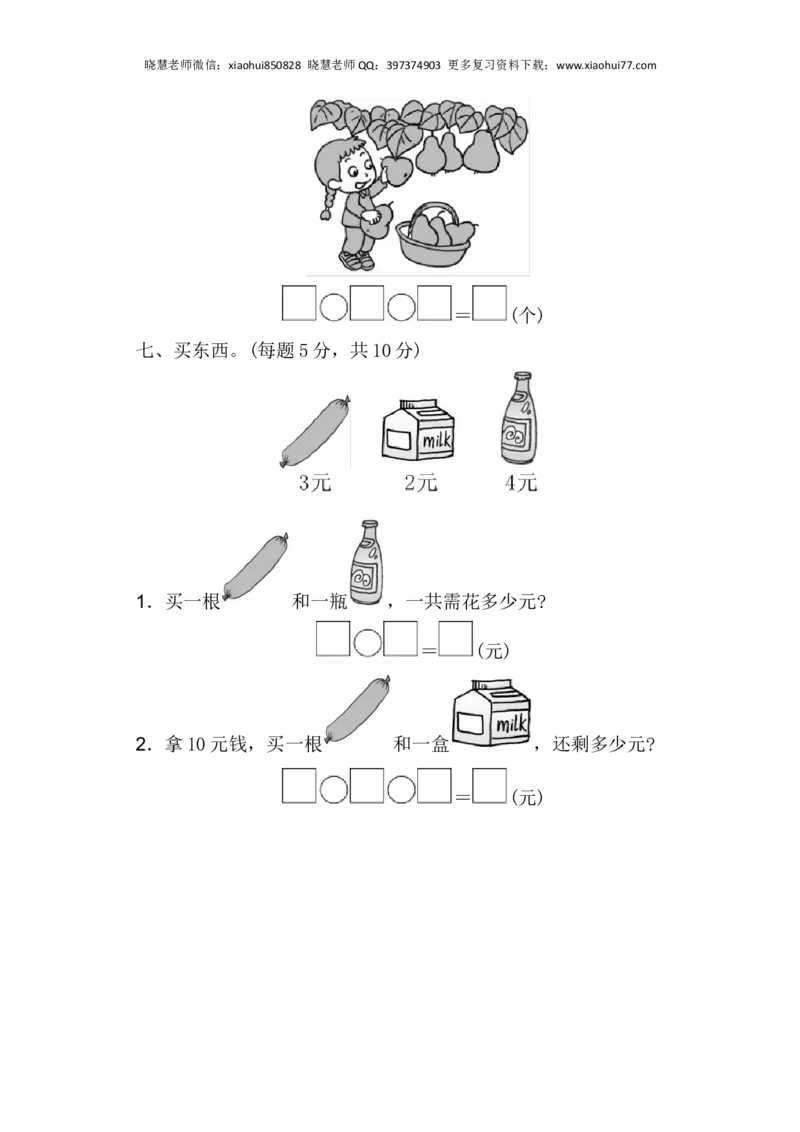 晓慧老师微信：xiaohui850828 晓慧老师QQ：397374903 更多复习资料下载：www.xiaohui77.com

□○□○□＝□(个)

七、买东西。(每题 5 分，共 10 分)

milk

3元 2元 4元

1．买一根 和一瓶 ，一共需花多少元?

□○□＝□(元)

2．拿 10 元钱，买一根 和一盒 milk ，还剩多少元?

□○□○□＝□(元)