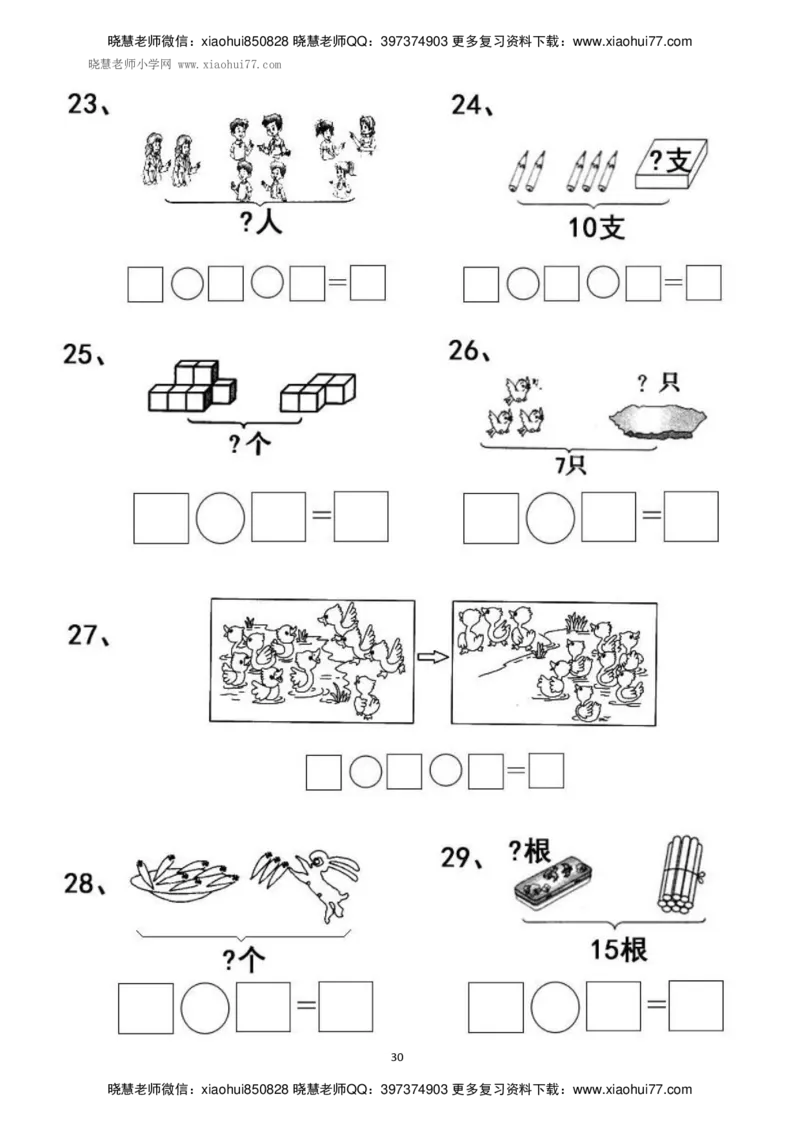 晓慧老师微信：xiaohui850828 晓慧老师QQ：397374903 更多复习资料下载：www.xiaohui77.com

晓慧老师小学网 www.xiaohui77.com

23、

?人

□○□○□=□

24、

?支

10支

□○□○□=□

25、

?个

□○□=□

26、

? 只

7只

□○□=□

27、

□○□○□=□

28、

?个

□○□=□

29、

?根

15根

□○□=□

30

晓慧老师微信：xiaohui850828 晓慧老师QQ：397374903 更多复习资料下载：www.xiaohui77.com