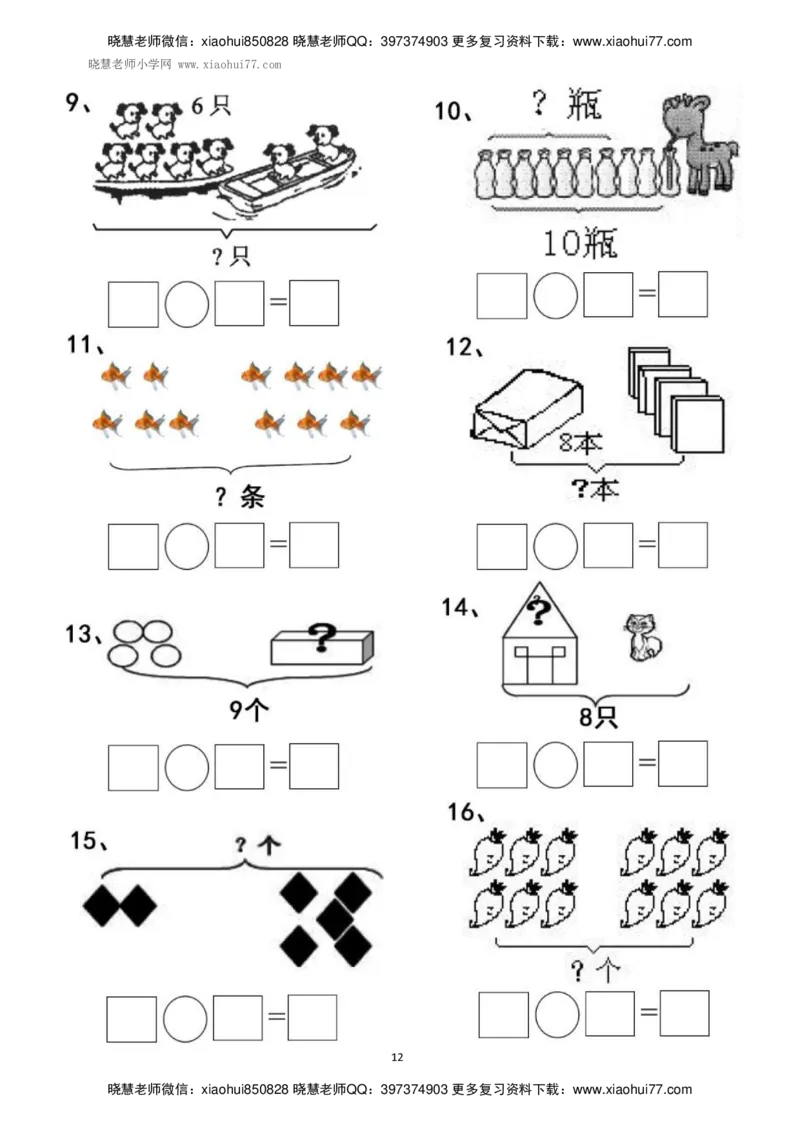 晓慧老师微信：xiaohui850828 晓慧老师QQ：397374903 更多复习资料下载：www.xiaohui77.com

晓慧老师小学网 www.xiaohui77.com

9、 6只

?只

□○□=□

10、 ？瓶

10瓶

□○□=□

11、

？条

□○□=□

12、

8本

?本

□○□=□

13、

?

9个

□○□=□

14、

?

8只

□○□=□

15、 ？个

□○□=□

16、

？个

□○□=□

12

晓慧老师微信：xiaohui850828 晓慧老师QQ：397374903 更多复习资料下载：www.xiaohui77.com